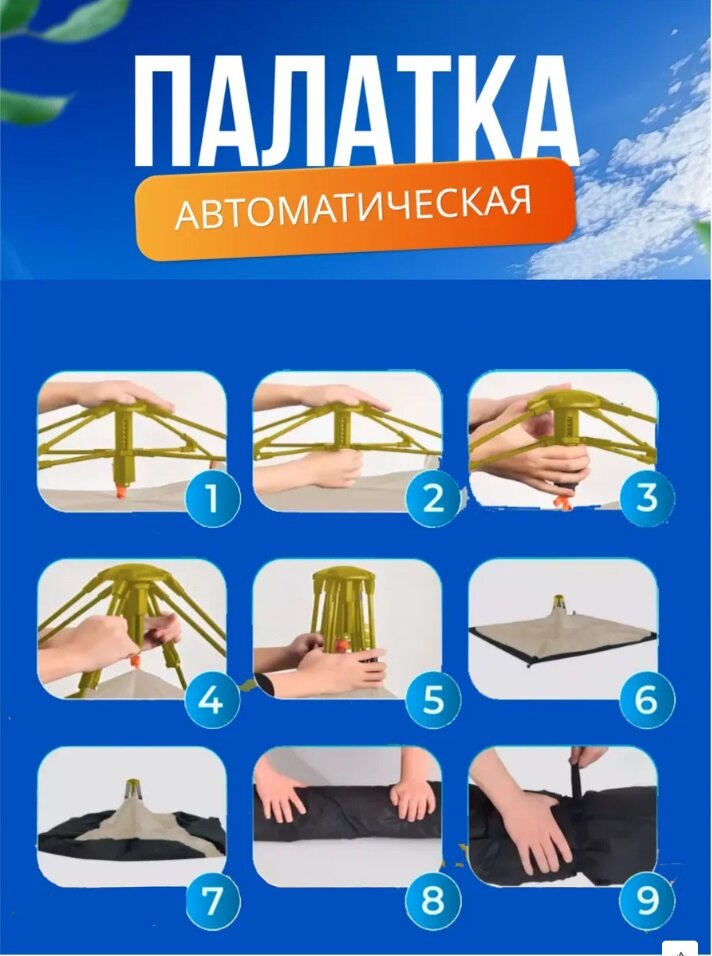 ПАЛАТКА

АВТОМАТИЧЕСКАЯ

1

2

3

4

5

6

7

8

9