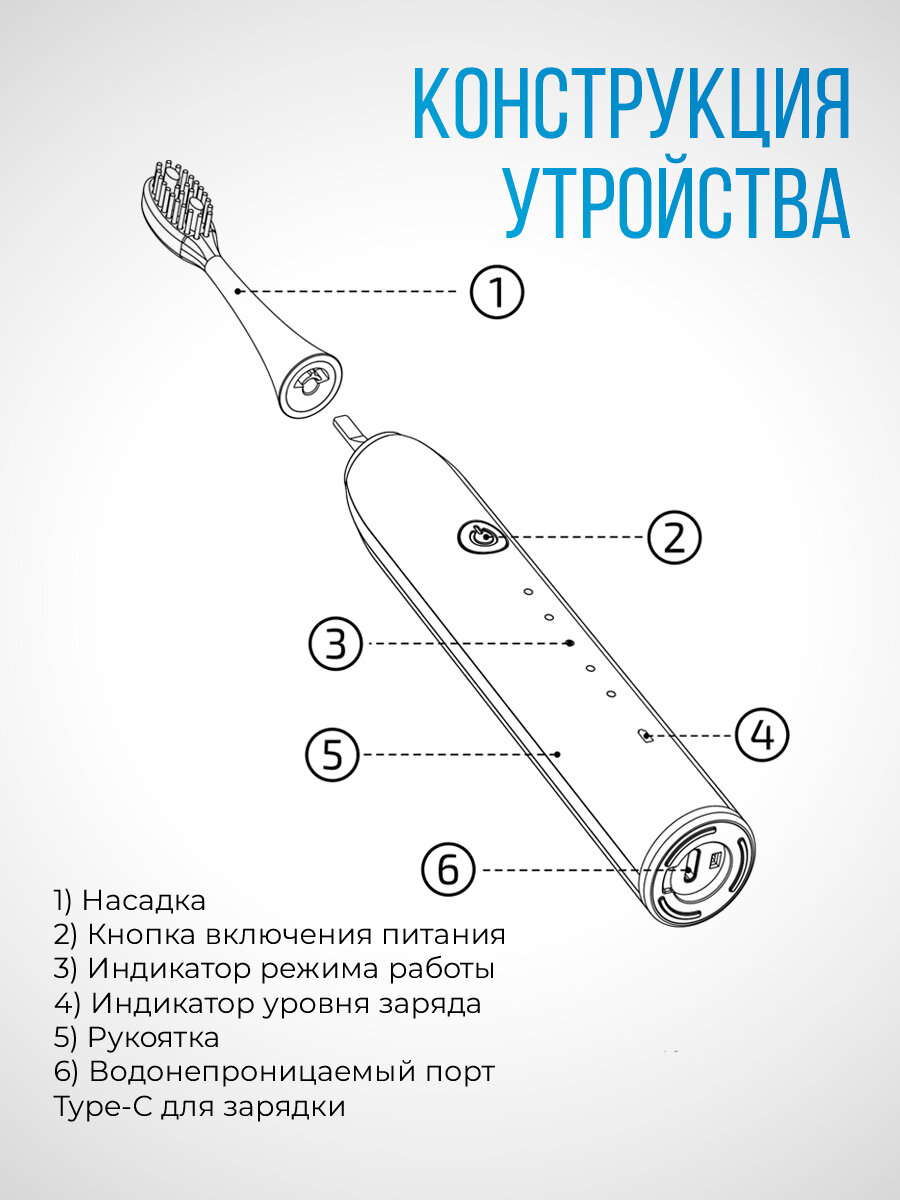 КОНСТРУКЦИЯ УТРОЙСТВА

1

2

3

4

5

6

1) Насадка
2) Кнопка включения питания
3) Индикатор режима работы
4) Индикатор уровня заряда
5) Рукоятка
6) Водонепроницаемый порт Type-C для зарядки