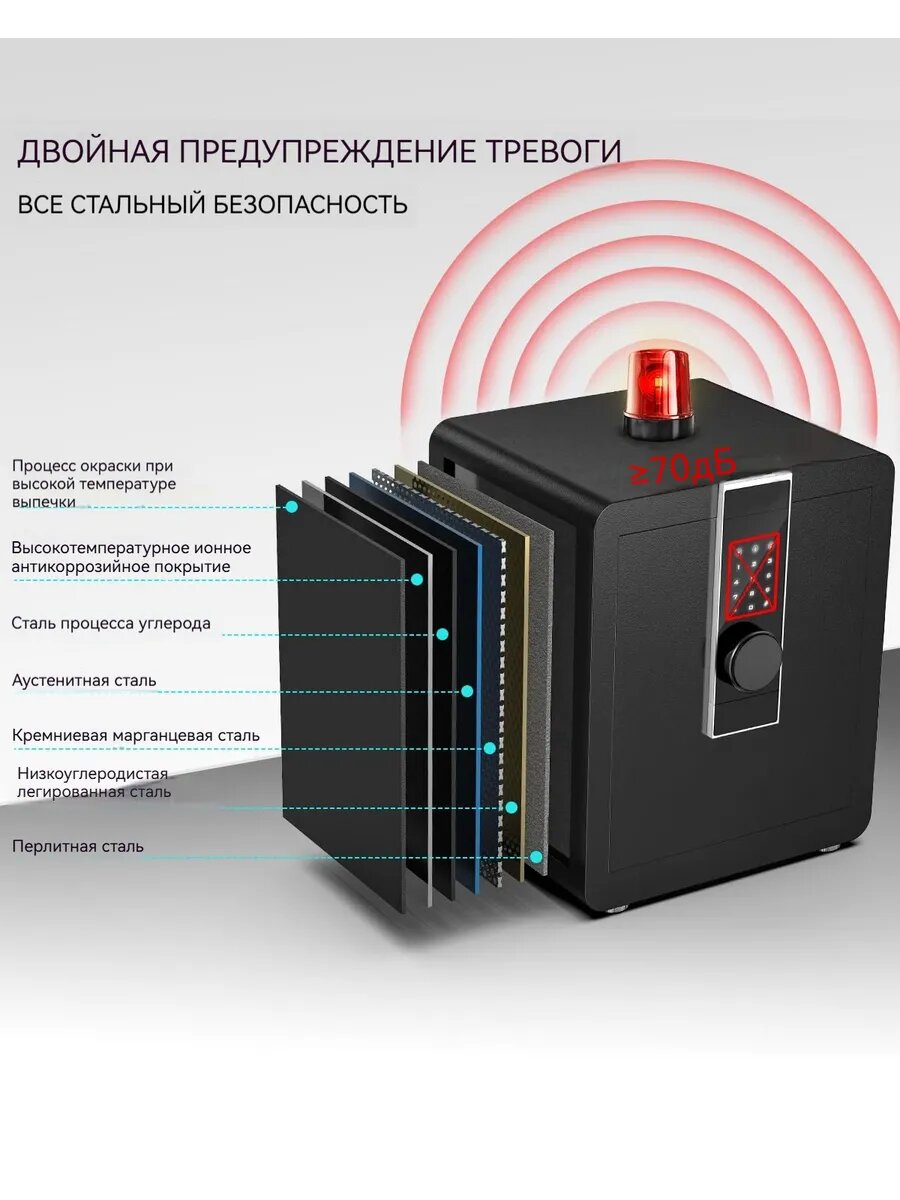 ДВОЙНАЯ ПРЕДУПРЕЖДЕНИЕ ТРЕВОГИ

ВСЕ СТАЛЬНЫЙ БЕЗОПАСНОСТЬ

≥70дБ

Процесс окраски при высокой температуре выпечки

Высокотемпературное ионное антикоррозийное покрытие

Сталь процесса углерода

Аустенитная сталь

Кремниевая марганцевая сталь

Низкоуглеродистая легированная сталь

Перлитная сталь