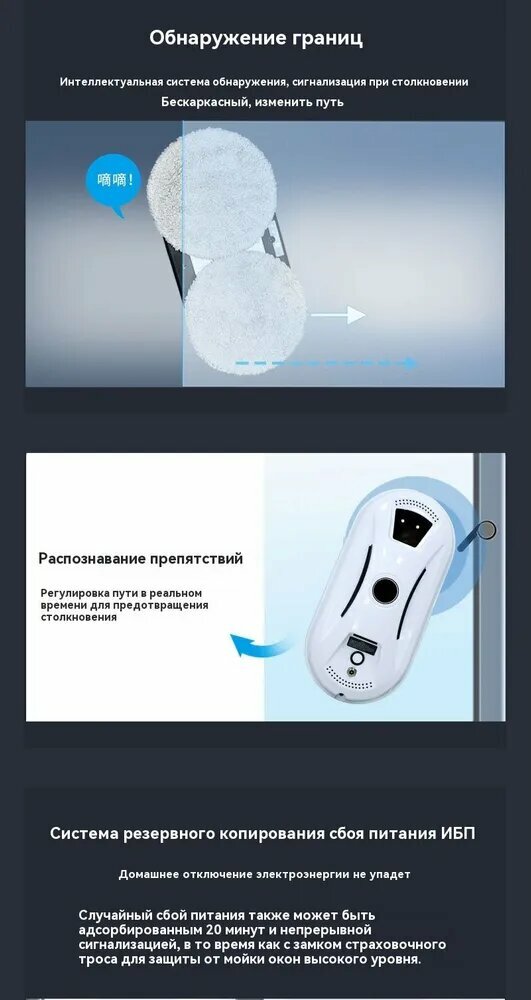 Обнаружение границ

Интеллектуальная система обнаружения, сигнализация при столкновении

Бескаркасный, изменить путь

嘀嘀!

Распознавание препятствий

Регулировка пути в реальном времени для предотвращения столкновения

Система резервного копирования сбоя питания ИБП

Домашнее отключение электроэнергии не упадет

Случайный сбой питания также может быть адсорбированным 20 минут и непрерывной сигнализацией, в то время как с замком страховочного троса для защиты от мойки окон высокого уровня.