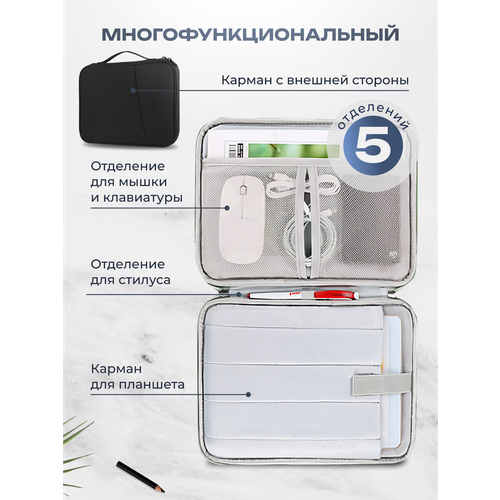 МНОГОФУНКЦИОНАЛЬНЫЙ

Карман с внешней стороны

5 отделений

Отделение для мышки и клавиатуры

Отделение для стилуса

Карман для планшета