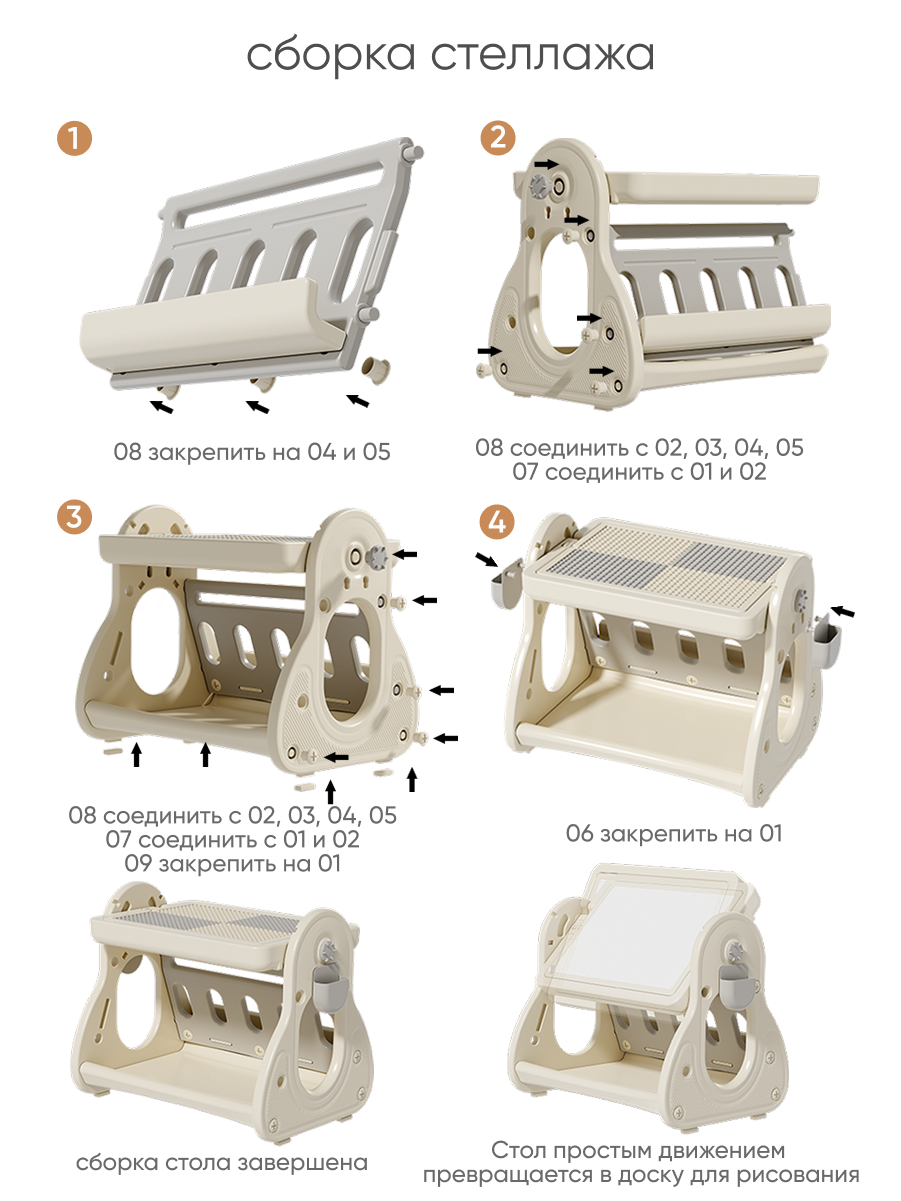 сборка стеллажа

1

08 закрепить на 04 и 05

2

08 соединить с 02, 03, 04, 05
07 соединить с 01 и 02

3

08 соединить с 02, 03, 04, 05
07 соединить с 01 и 02
09 закрепить на 01

4

06 закрепить на 01

сборка стола завершена

Стол простым движением превращается в доску для рисования