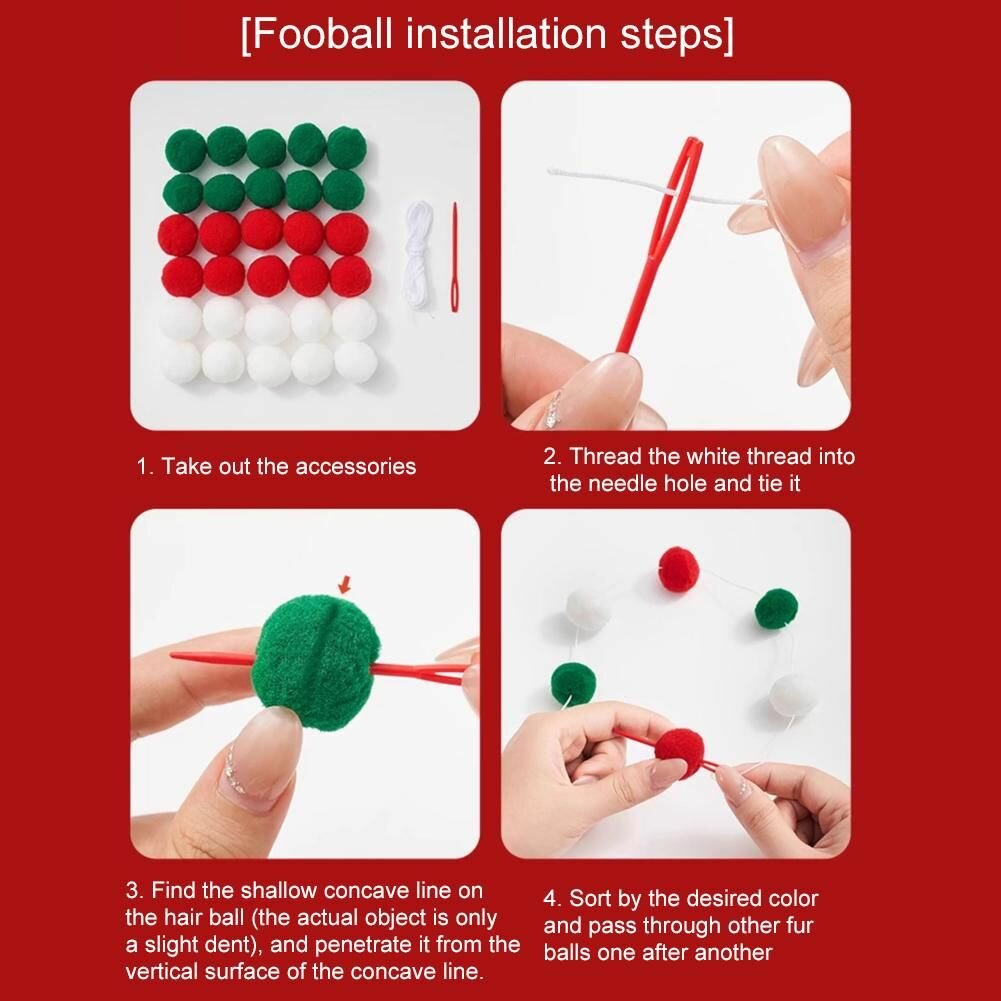 [Fooball installation steps]

1. Take out the accessories

2. Thread the white thread into the needle hole and tie it

3. Find the shallow concave line on the hair ball (the actual object is only a slight dent), and penetrate it from the vertical surface of the concave line.

4. Sort by the desired color and pass through other fur balls one after another