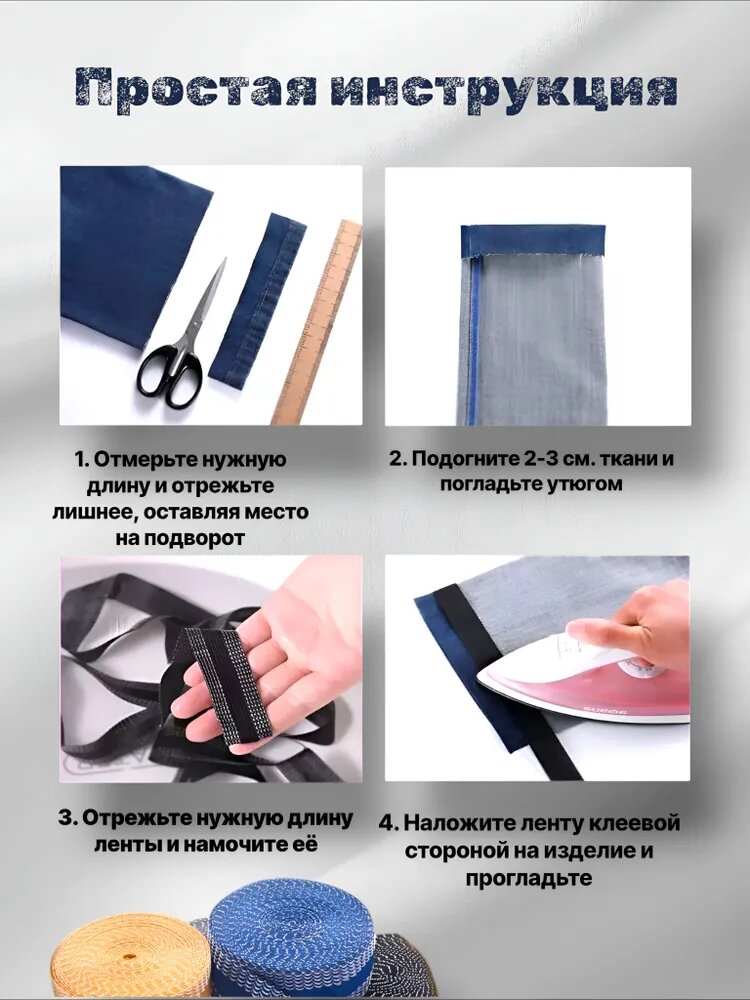 Простая инструкция

1. Отмерьте нужную длину и отрежьте лишнее, оставляя место на подворот

2. Подогните 2-3 см. ткани и погладьте утюгом

3. Отрежьте нужную длину ленты и намочите её

4. Наложите ленту клеевой стороной на изделие и прогладьте