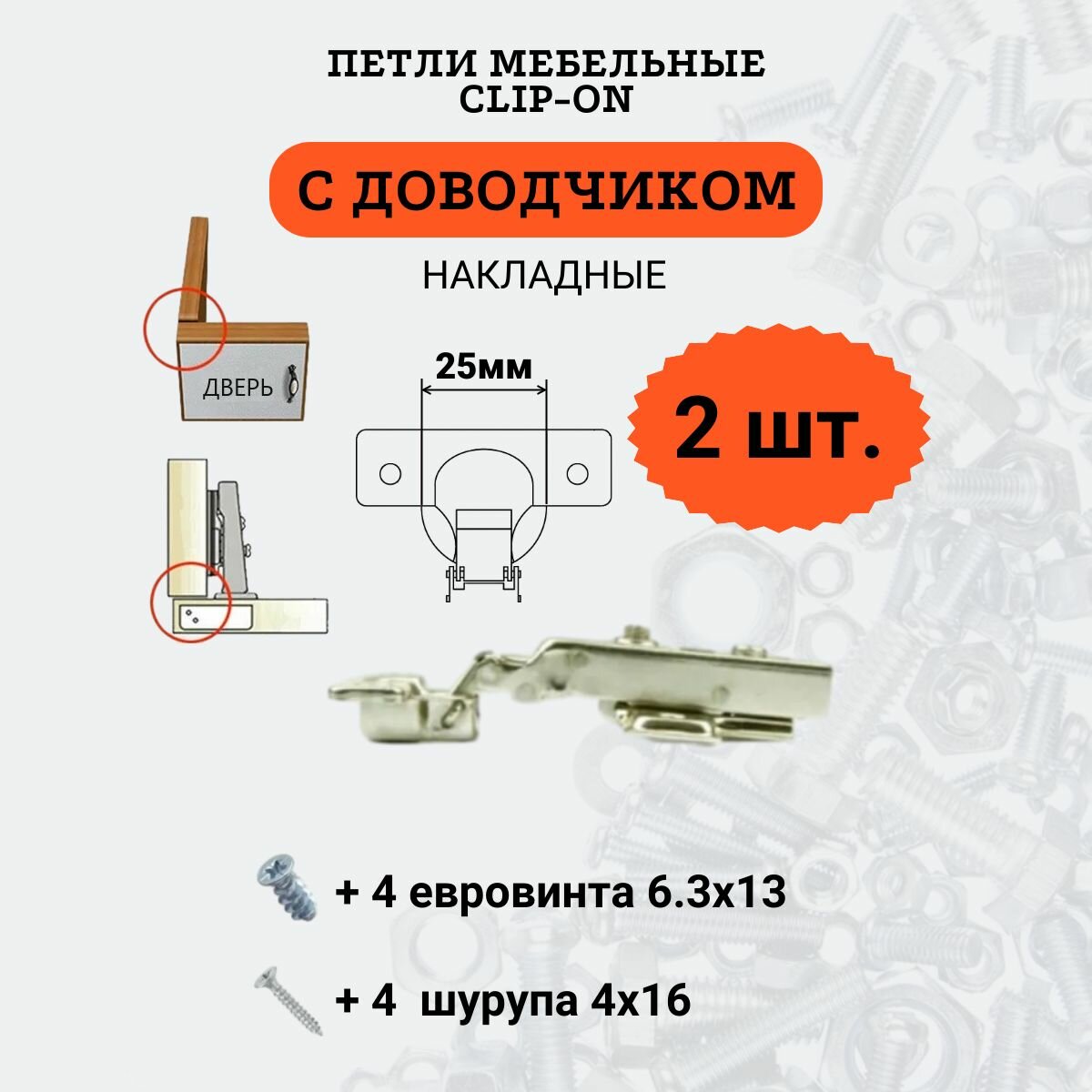 ПЕТЛИ МЕБЕЛЬНЫЕ
CLIP-ON

С ДОВОДЧИКОМ

НАКЛАДНЫЕ

ДВЕРЬ

25мм

2 шт.

+ 4 евровинта 6.3х13

+ 4 шурупа 4х16