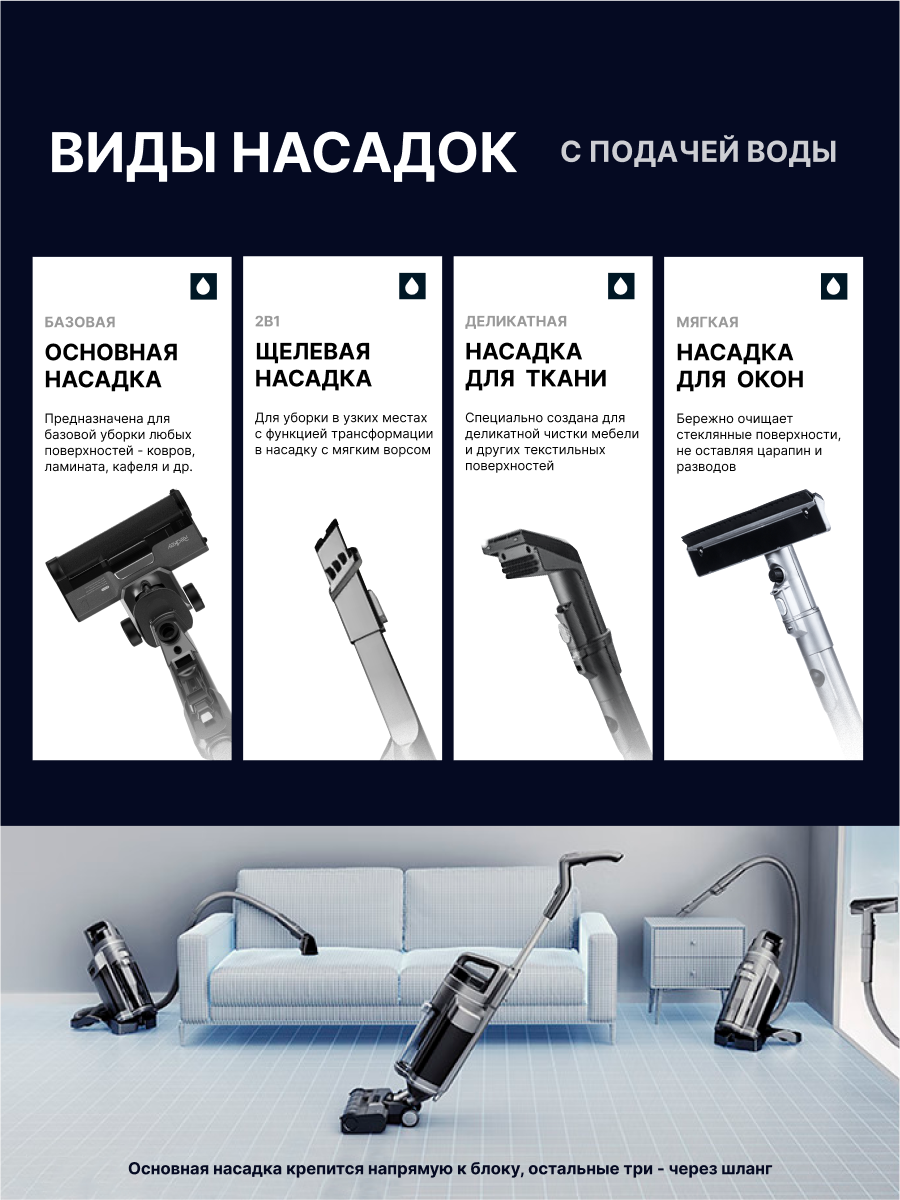 ВИДЫ НАСАДОК

С ПОДАЧЕЙ ВОДЫ

БАЗОВАЯ

ОСНОВНАЯ НАСАДКА

Предназначена для базовой уборки любых поверхностей - ковров, ламината, кафеля и др.

2В1

ЩЕЛЕВАЯ НАСАДКА

Для уборки в узких местах с функцией трансформации в насадку с мягким ворсом

ДЕЛИКАТНАЯ

НАСАДКА ДЛЯ ТКАНИ

Специально создана для деликатной чистки мебели и других текстильных поверхностей

МЯГКАЯ

НАСАДКА ДЛЯ ОКОН

Бережно очищает стеклянные поверхности, не оставляя царапин и разводов

Основная насадка крепится напрямую к блоку, остальные три - через шланг