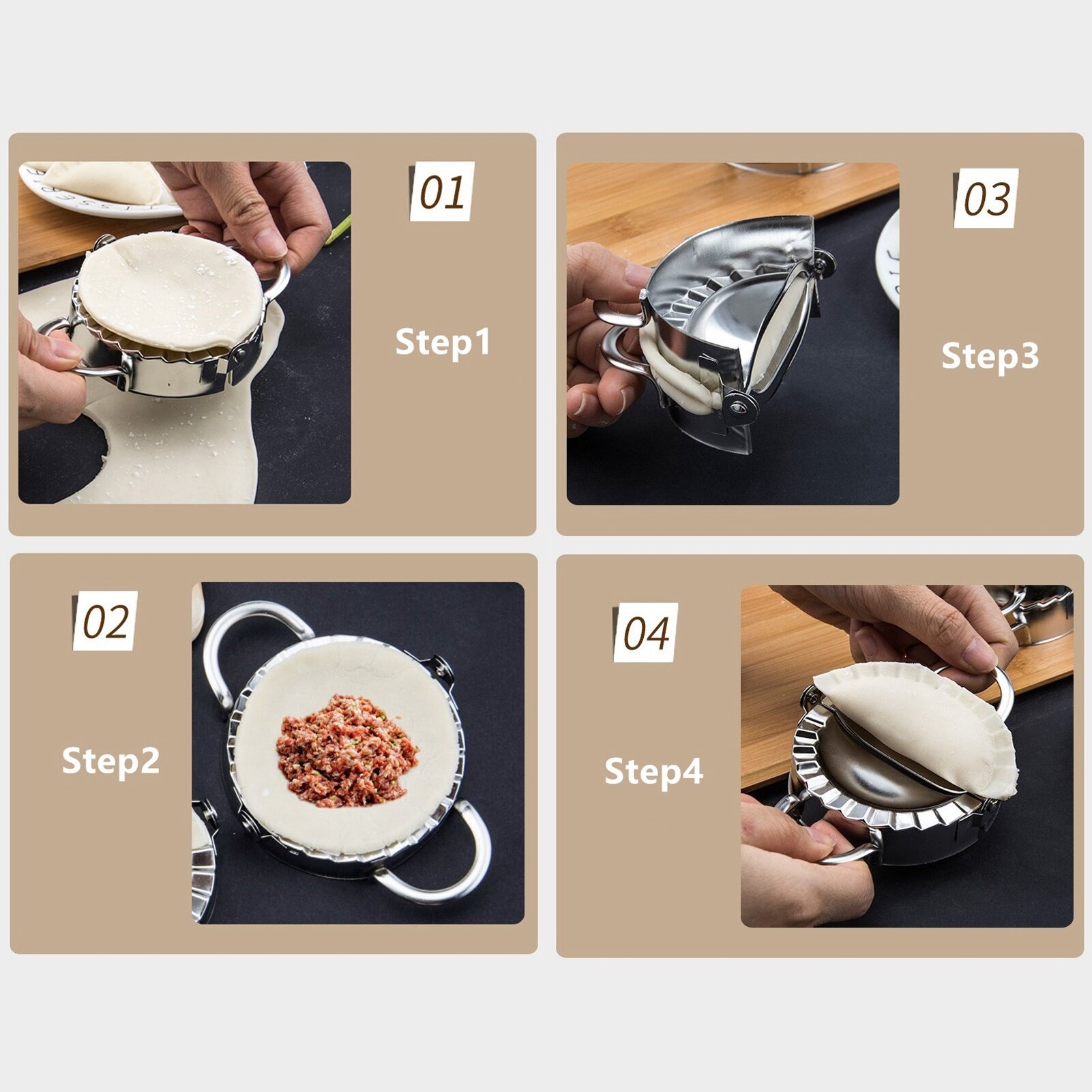 01

Step1

03

Step3

02

Step2

04

Step4