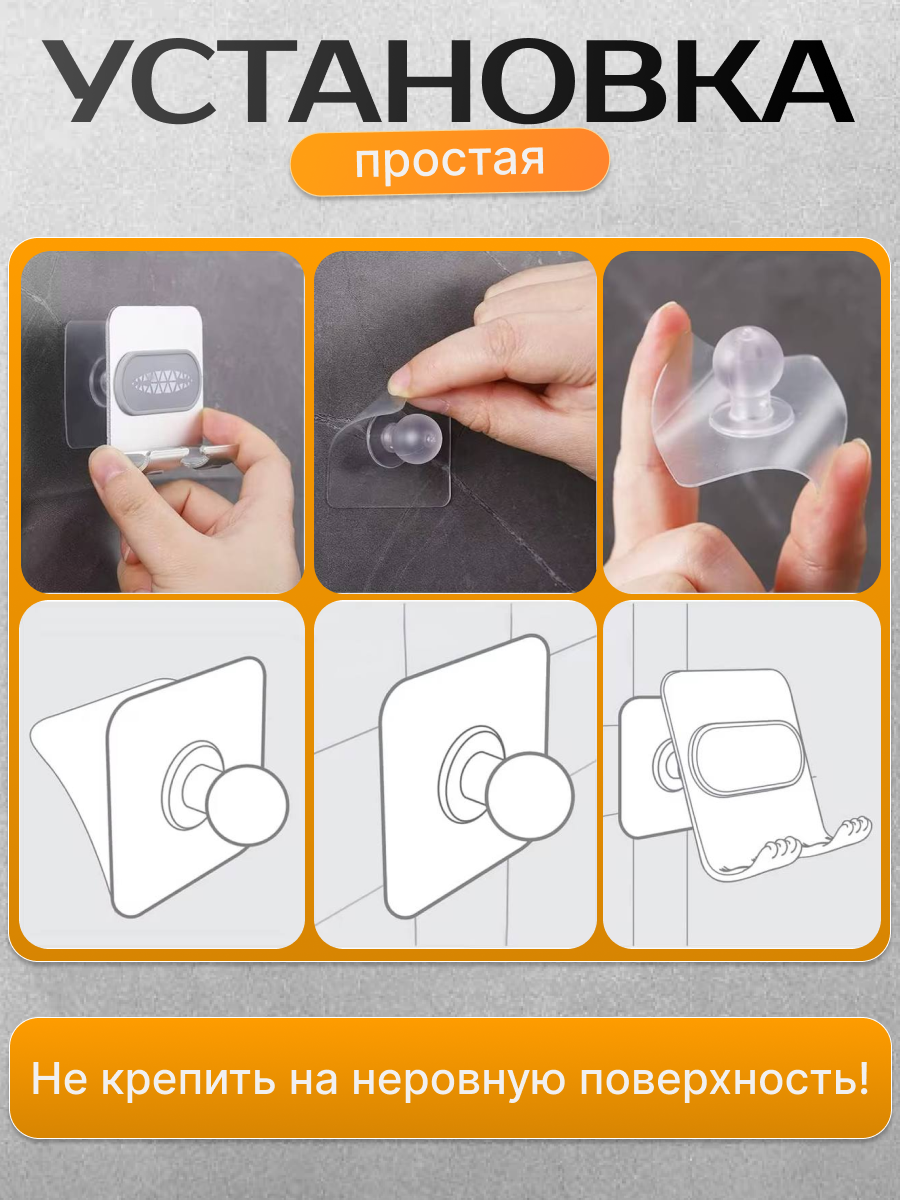 УСТАНОВКА
простая

Не крепить на неровную поверхность!