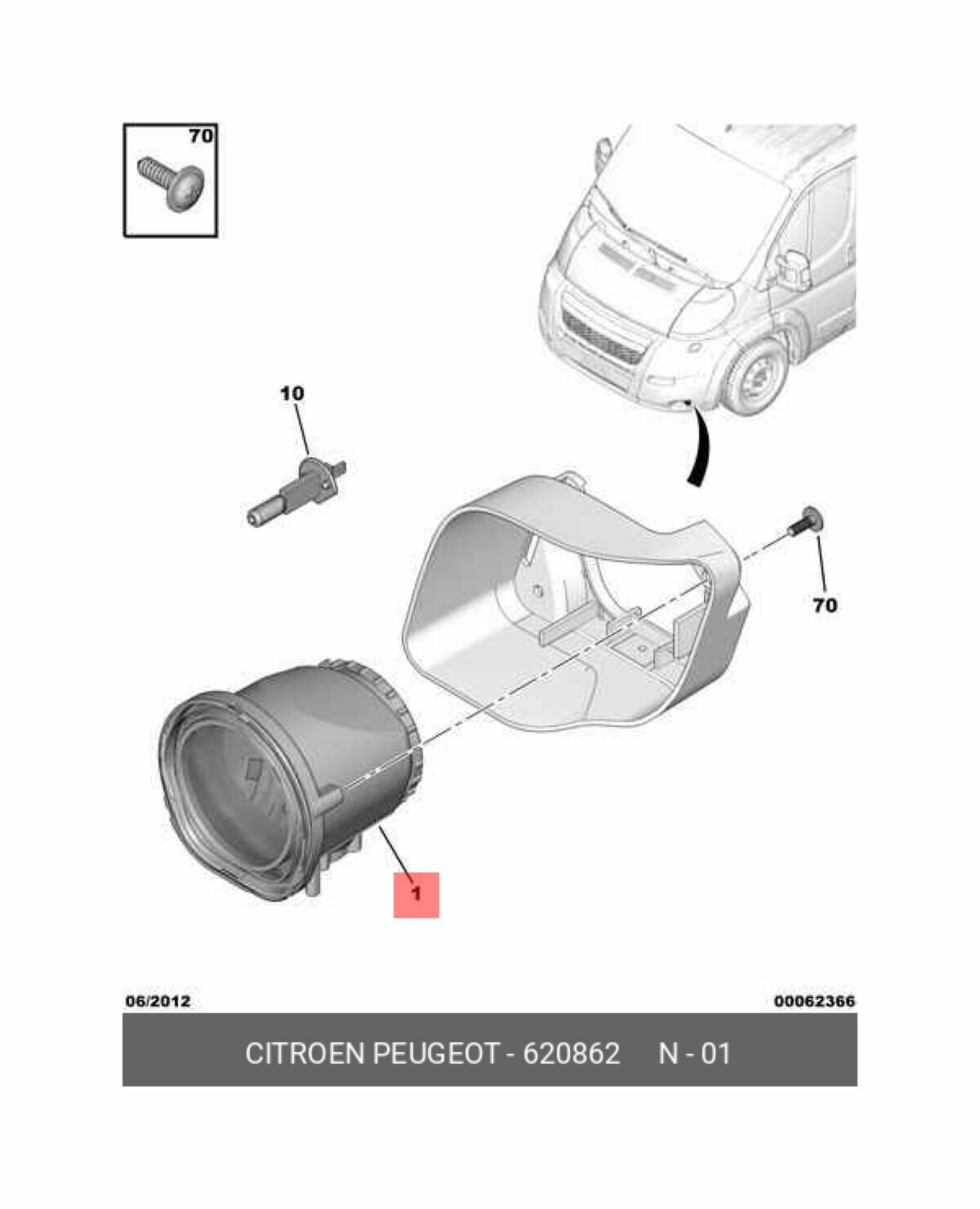 70

10

70

1

06/2012

00062366

CITROEN PEUGEOT - 620862 N - 01