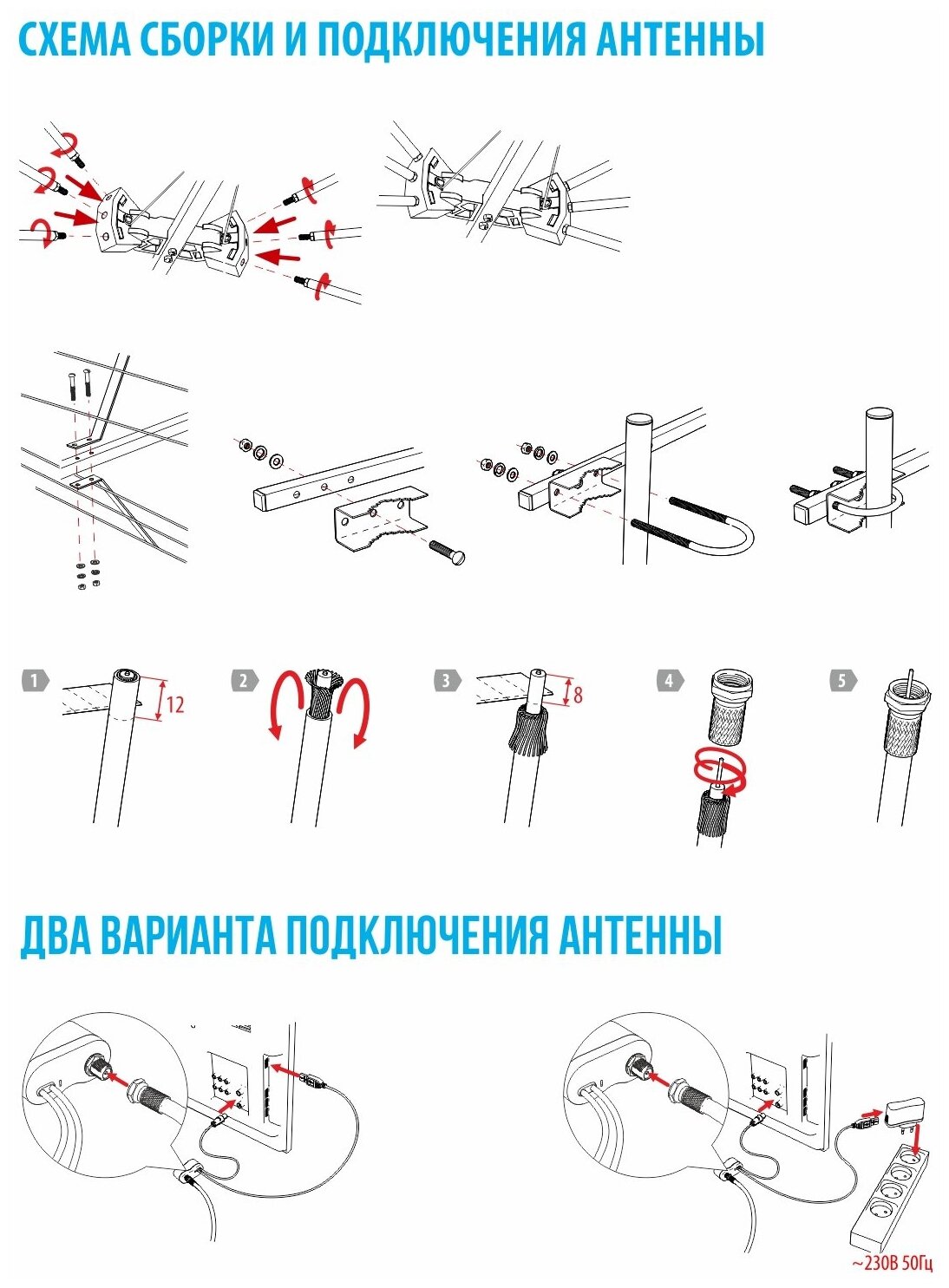 СХЕМА СБОРКИ И ПОДКЛЮЧЕНИЯ АНТЕННЫ

1

12

2

3

8

4

5

ДВА ВАРИАНТА ПОДКЛЮЧЕНИЯ АНТЕННЫ

~230В 50Гц