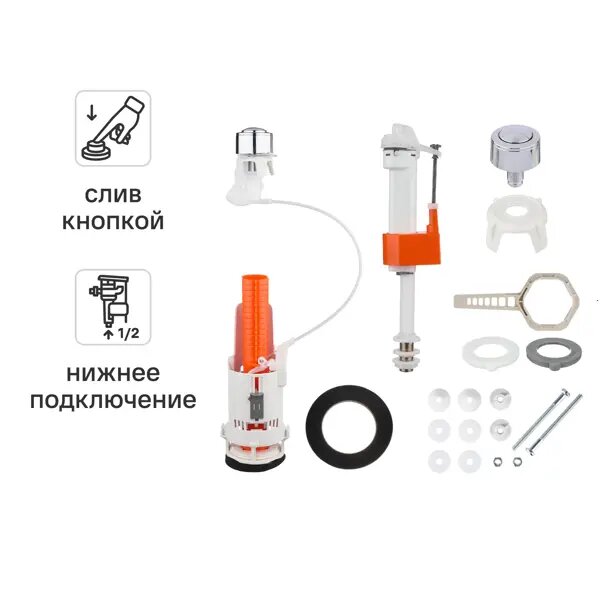 слив кнопкой

1/2

нижнее подключение