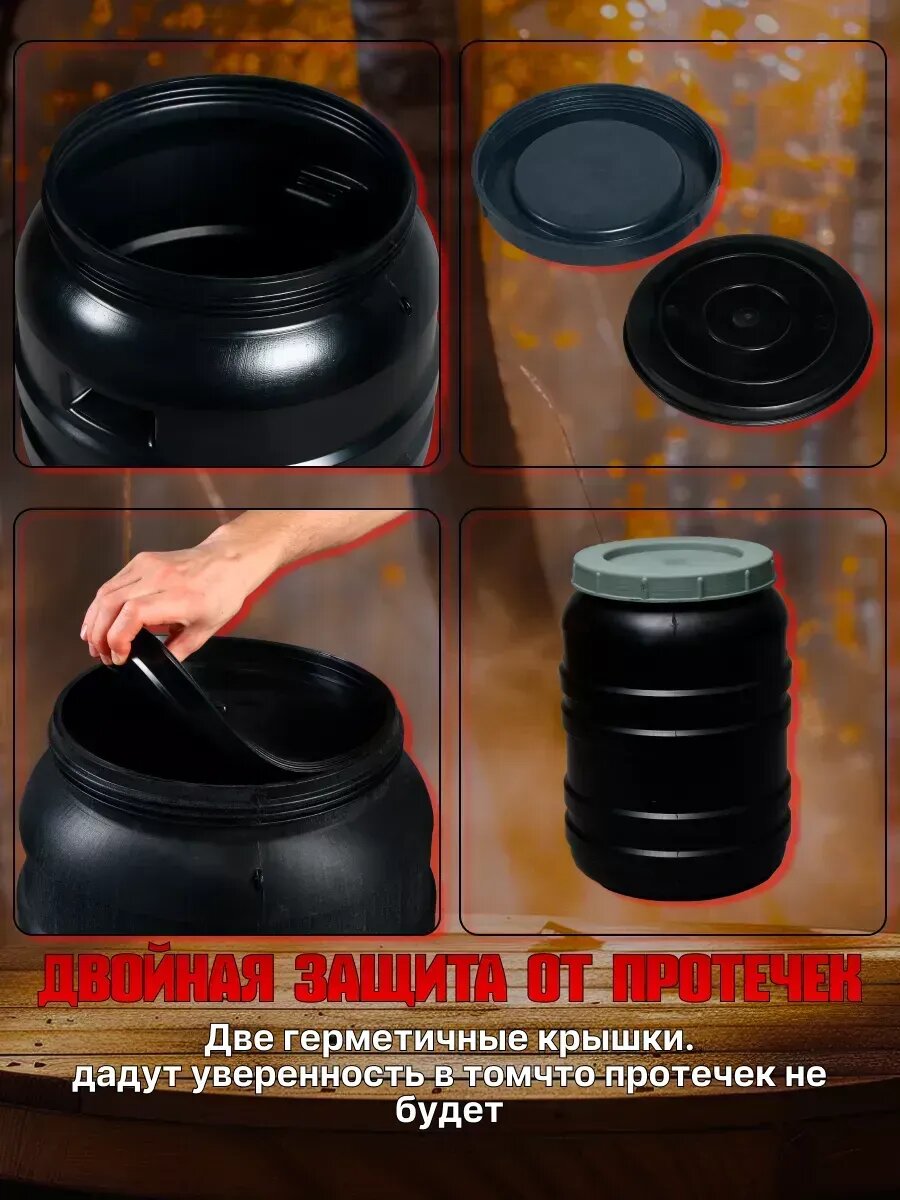 ДВОЙНАЯ ЗАЩИТА ОТ ПРОТЕЧЕК

Две герметичные крышки. дадут уверенность в томчто протечек не будет