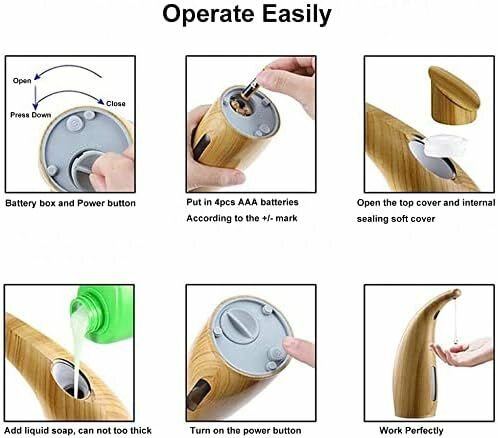 Operate Easily

Open

Close

Press Down

Battery box and Power button

Put in 4pcs AAA batteries
According to the +/- mark

Open the top cover and internal sealing soft cover

Add liquid soap, can not too thick

Turn on the power button

Work Perfectly