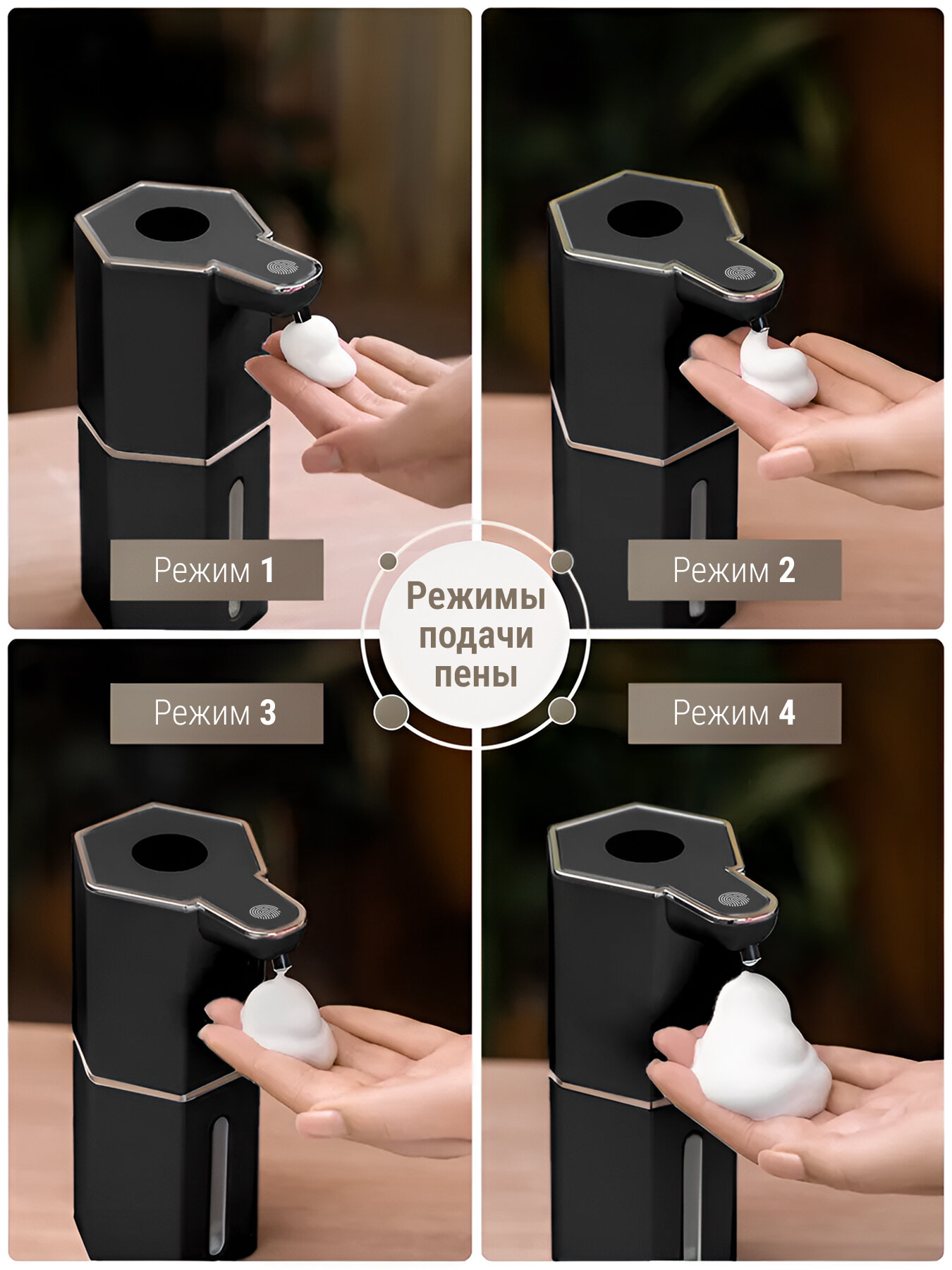 Режим 1

Режим 2

Режимы подачи пены

Режим 3

Режим 4