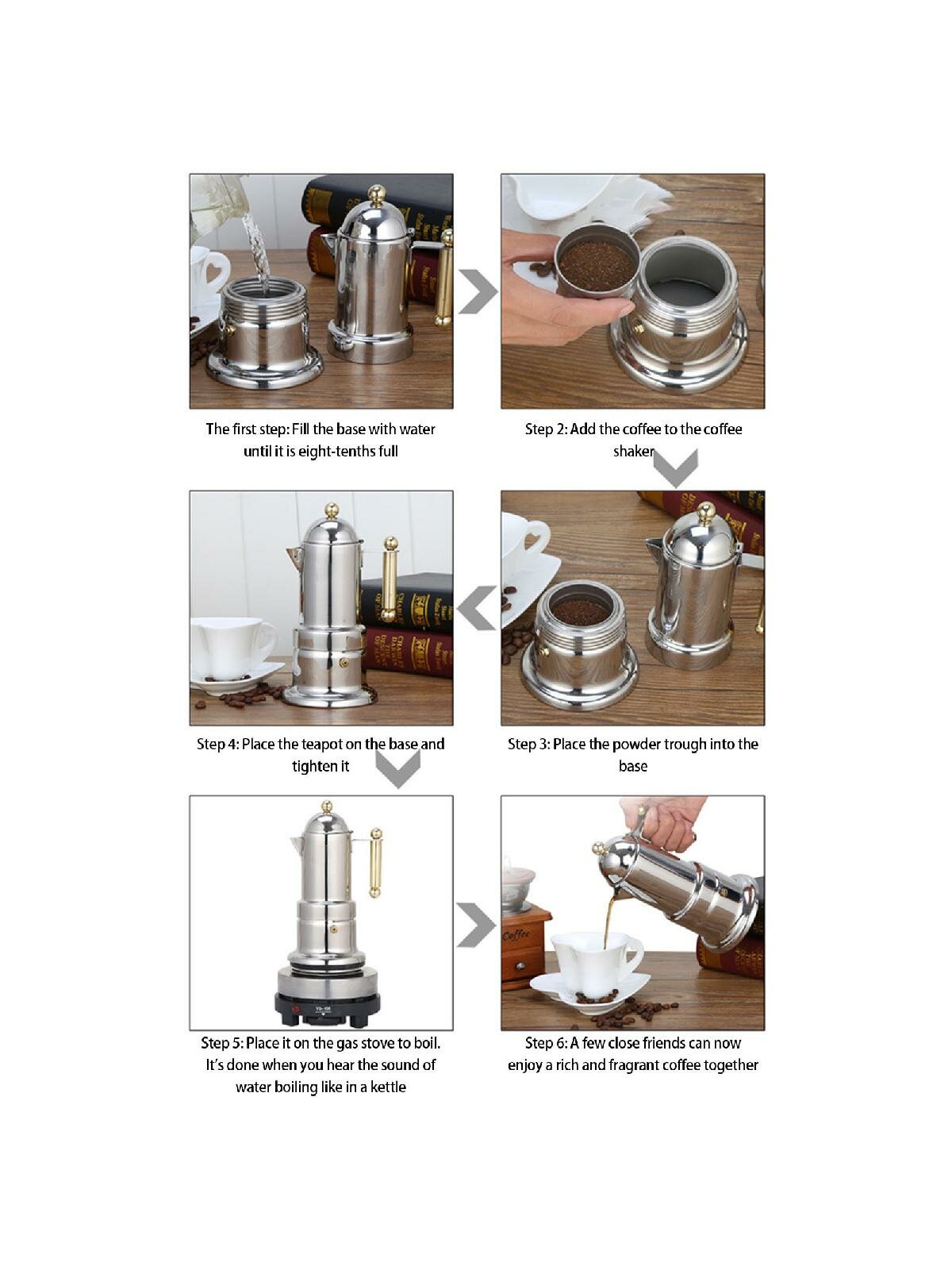 The first step: Fill the base with water until it is eight-tenths full

Step 2: Add the coffee to the coffee shaker

Step 4: Place the teapot on the base and tighten it

Step 3: Place the powder trough into the base

Step 5: Place it on the gas stove to boil. It's done when you hear the sound of water boiling like in a kettle

Coffee

Step 6: A few close friends can now enjoy a rich and fragrant coffee together