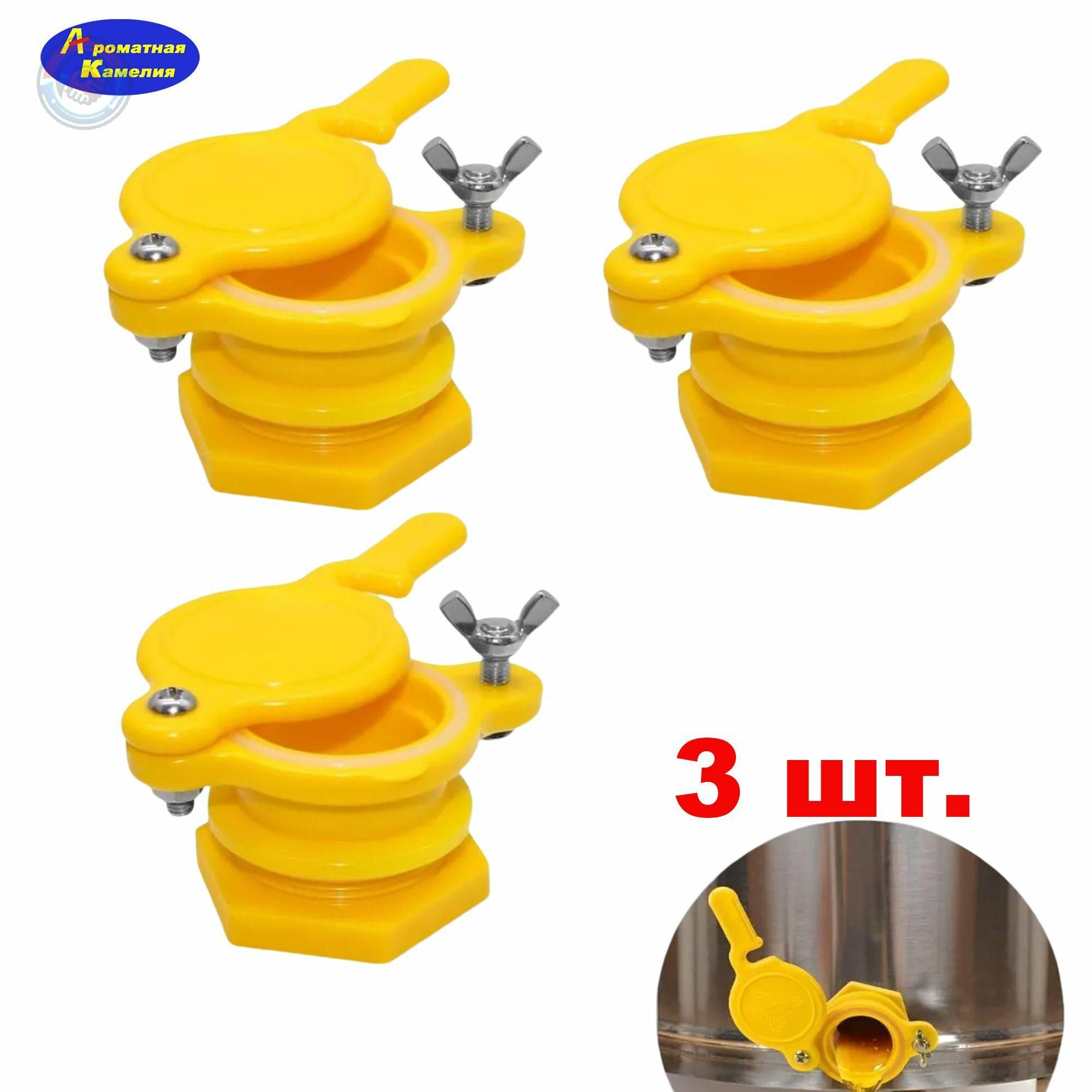 Ароматная Камелия

3 шт.