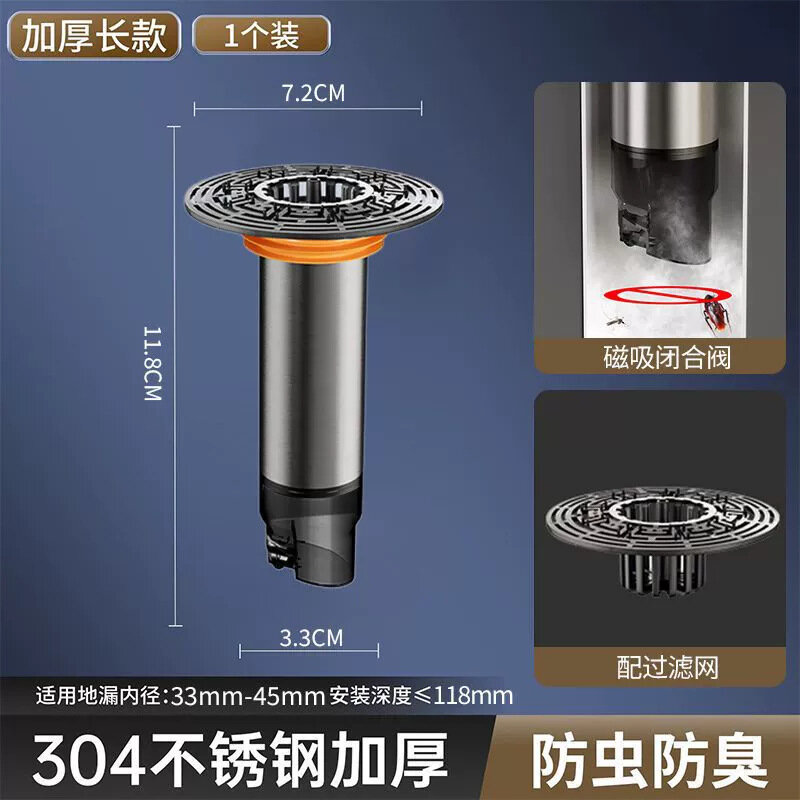 加厚长款 1个装

7.2CM

11.8CM

3.3CM

磁吸闭合阀

配过滤网

适用地漏内径:33mm-45mm 安装深度≤118mm

304不锈钢加厚 防虫防臭