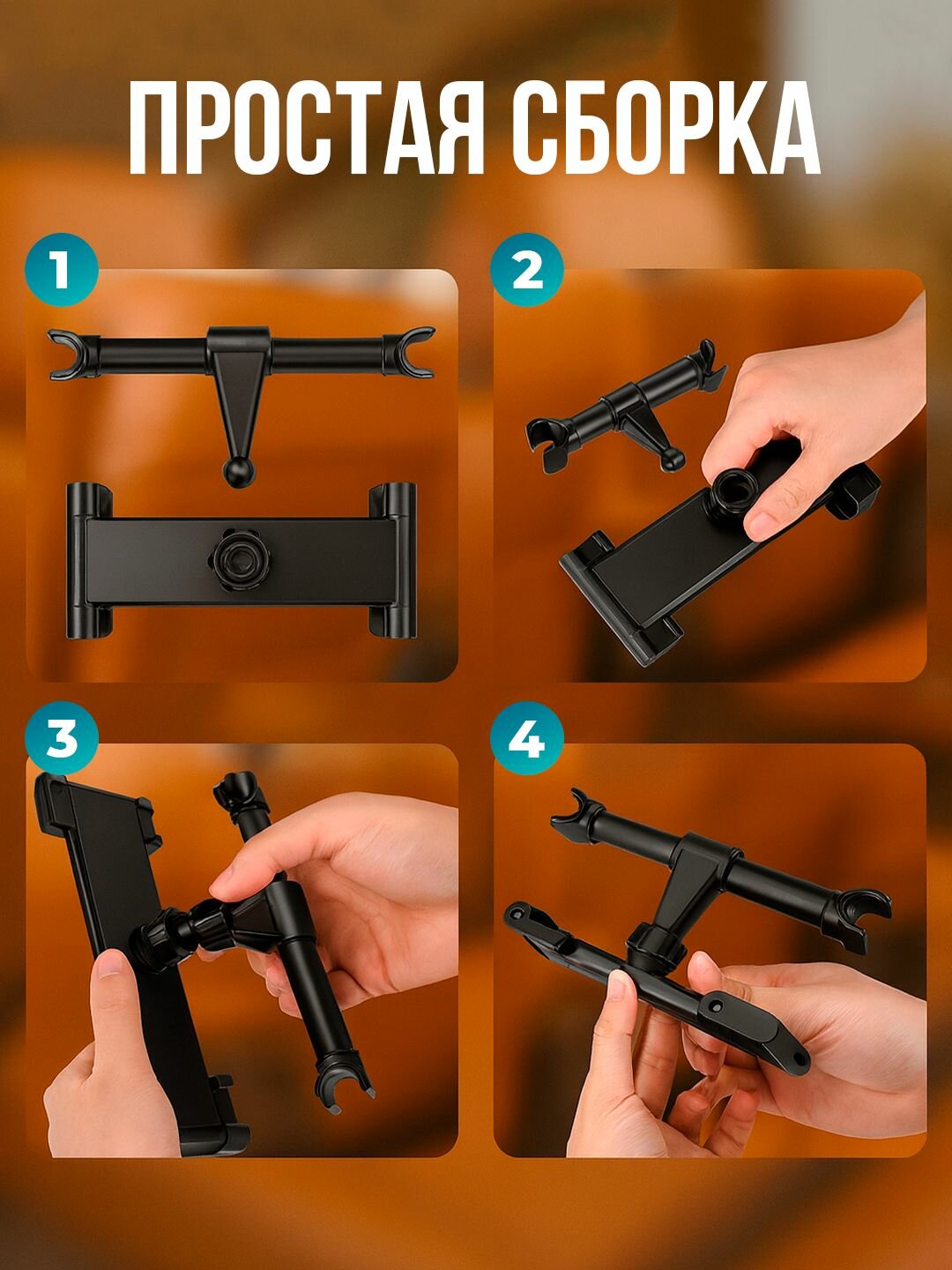 ПРОСТАЯ СБОРКА

1

2

3

4