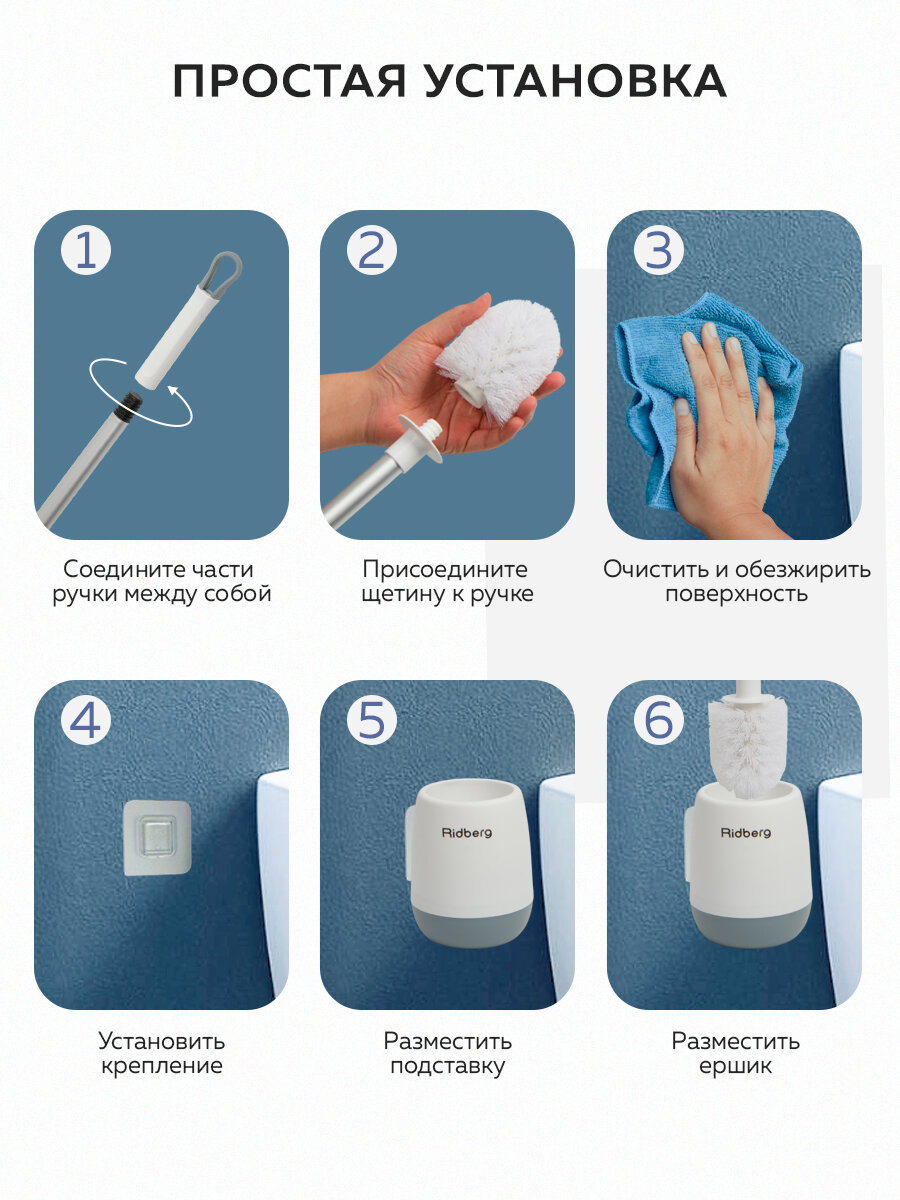 ПРОСТАЯ УСТАНОВКА

1

Соедините части ручки между собой

2

Присоедините щетину к ручке

3

Очистить и обезжирить поверхность

4

Установить крепление

5

Ridberg

Разместить подставку

6

Ridberg

Разместить ершик