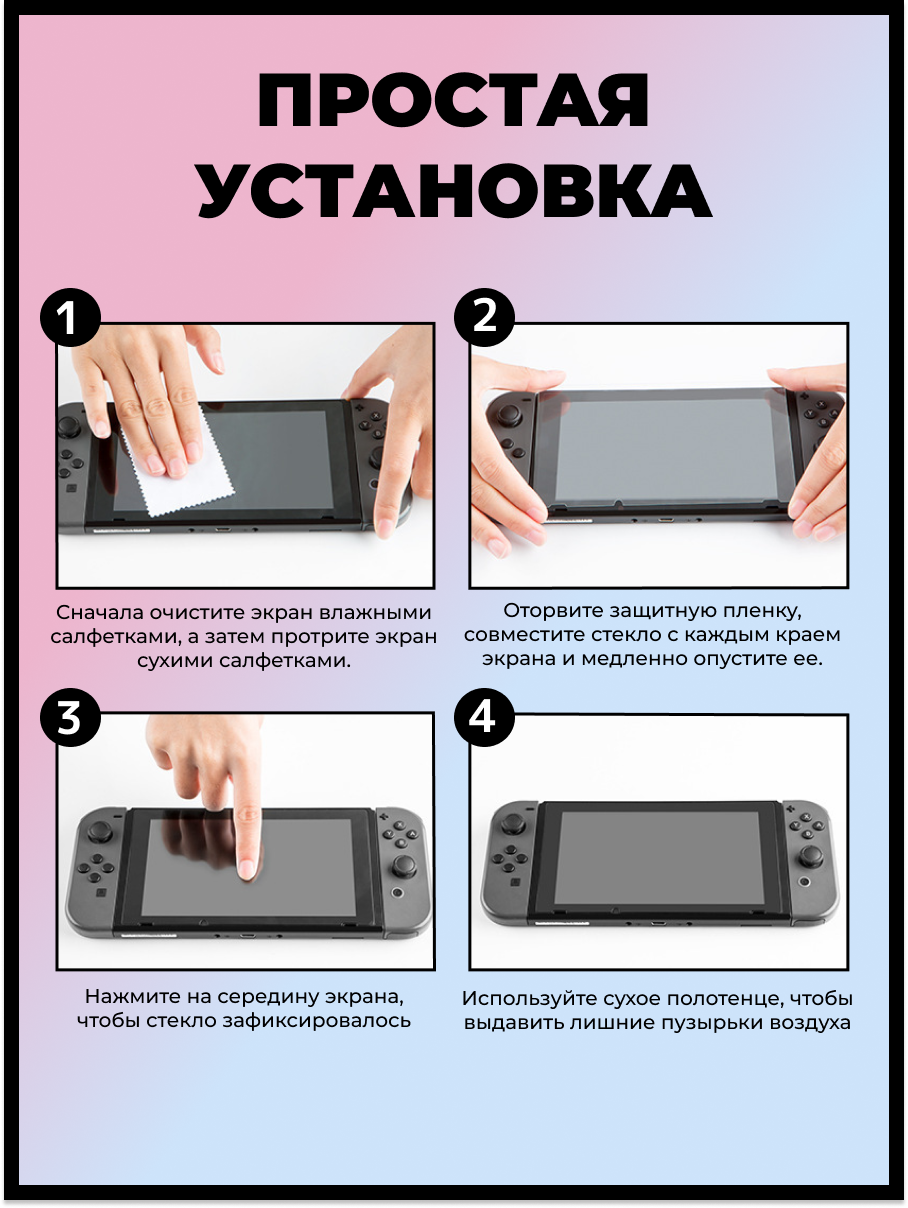 ПРОСТАЯ УСТАНОВКА

1

Сначала очистите экран влажными салфетками, а затем протрите экран сухими салфетками.

2

Оторвите защитную пленку, совместите стекло с каждым краем экрана и медленно опустите ее.

3

Нажмите на середину экрана, чтобы стекло зафиксировалось

4

Используйте сухое полотенце, чтобы выдавить лишние пузырьки воздуха