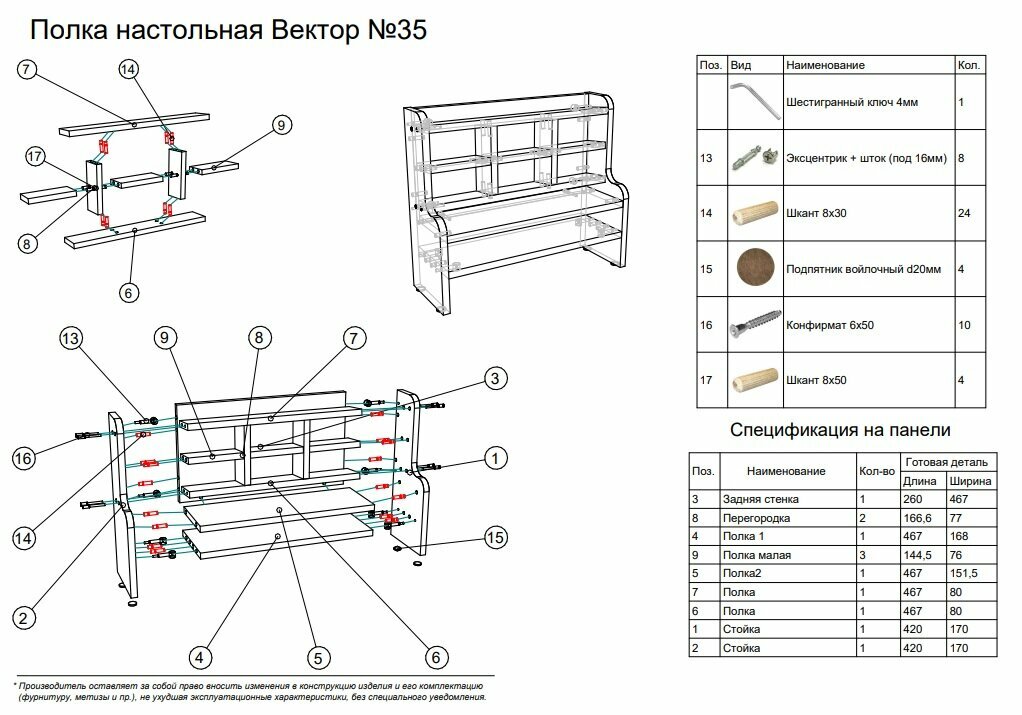 Полка настольная Вектор №35

7
14
9
17
8
6

13
9
8
7
3
16
1
14
15
2
4
5
6

| Поз. | Вид | Наименование | Кол. |
|---|---|---|---|
| | | Шестигранный ключ 4мм | 1 |
| 13 | | Эксцентрик + шток (под 16мм) | 8 |
| 14 | | Шкант 8х30 | 24 |
| 15 | | Подпятник войлочный d20мм | 4 |
| 16 | | Конфирмат 6х50 | 10 |
| 17 | | Шкант 8х50 | 4 |

Спецификация на панели

| Поз. | Наименование | Кол-во | Готовая деталь Длина | Готовая деталь Ширина |
|---|---|---|---|---|
| 3 | Задняя стенка | 1 | 260 | 467 |
| 8 | Перегородка | 2 | 166,6 | 77 |
| 4 | Полка 1 | 1 | 467 | 168 |
| 9 | Полка малая | 3 | 144,5 | 76 |
| 5 | Полка2 | 1 | 467 | 151,5 |
| 7 | Полка | 1 | 467 | 80 |
| 6 | Полка | 1 | 467 | 80 |
| 1 | Стойка | 1 | 420 | 170 |
| 2 | Стойка | 1 | 420 | 170 |

* Производитель оставляет за собой право вносить изменения в конструкцию изделия и его комплектацию (фурнитуру, метизы и пр.), не ухудшая эксплуатационные характеристики, без специального уведомления.