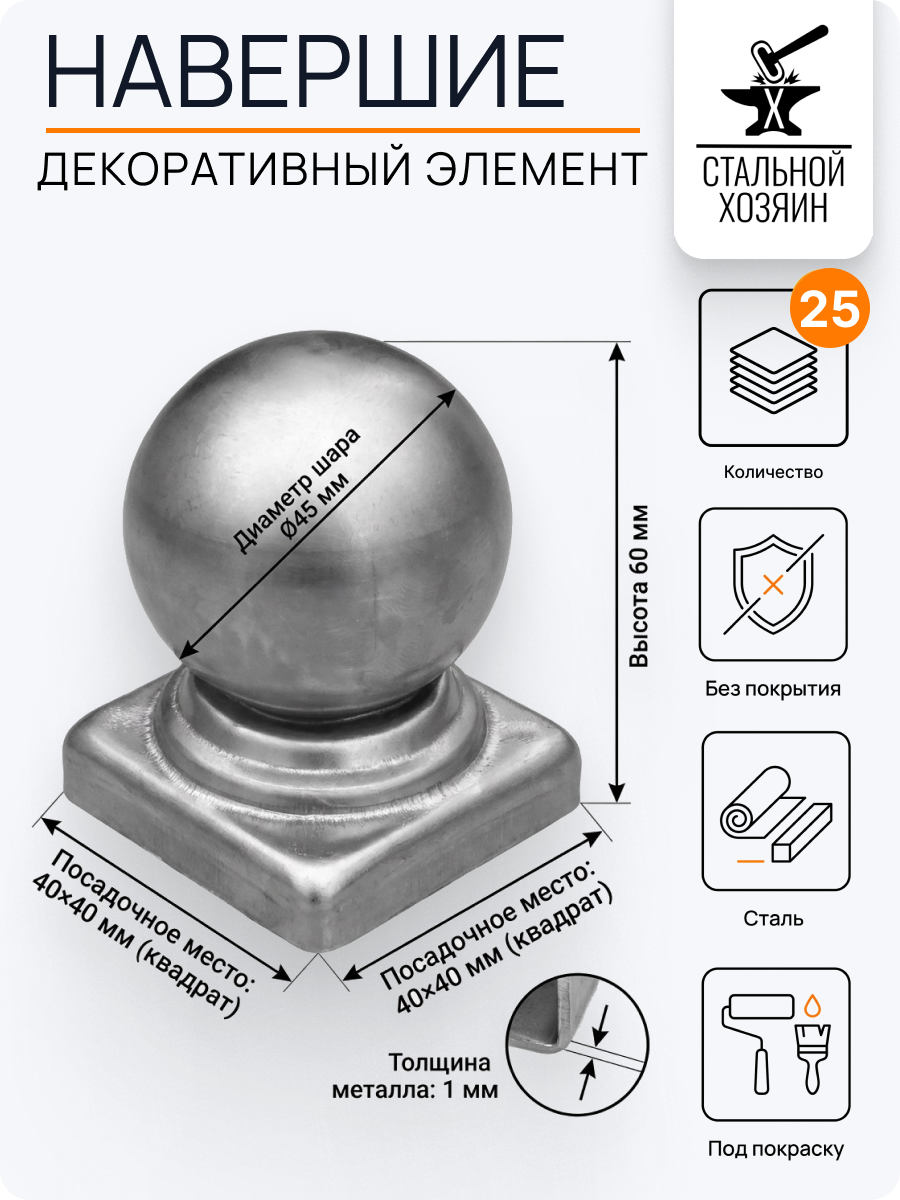 НАВЕРШИЕ

ДЕКОРАТИВНЫЙ ЭЛЕМЕНТ

Х
СТАЛЬНОЙ ХОЗЯИН

25

Количество

Без покрытия

Сталь

Под покраску

Диаметр шара Ø45 мм

Высота 60 мм

Посадочное место: 40×40 мм (квадрат)

Посадочное место: 40×40 мм (квадрат)

Толщина металла: 1 мм