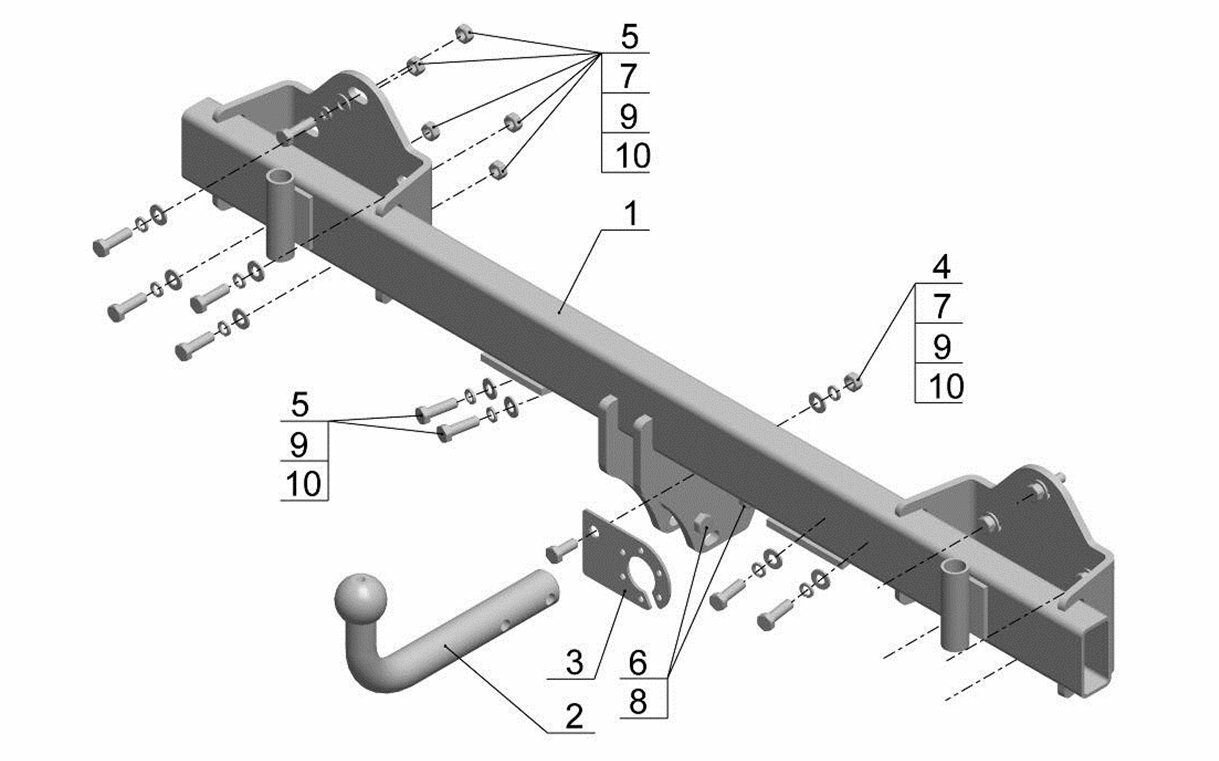 5
7
9
10

1

4
7
9
10

5
9
10

3

6
8

2