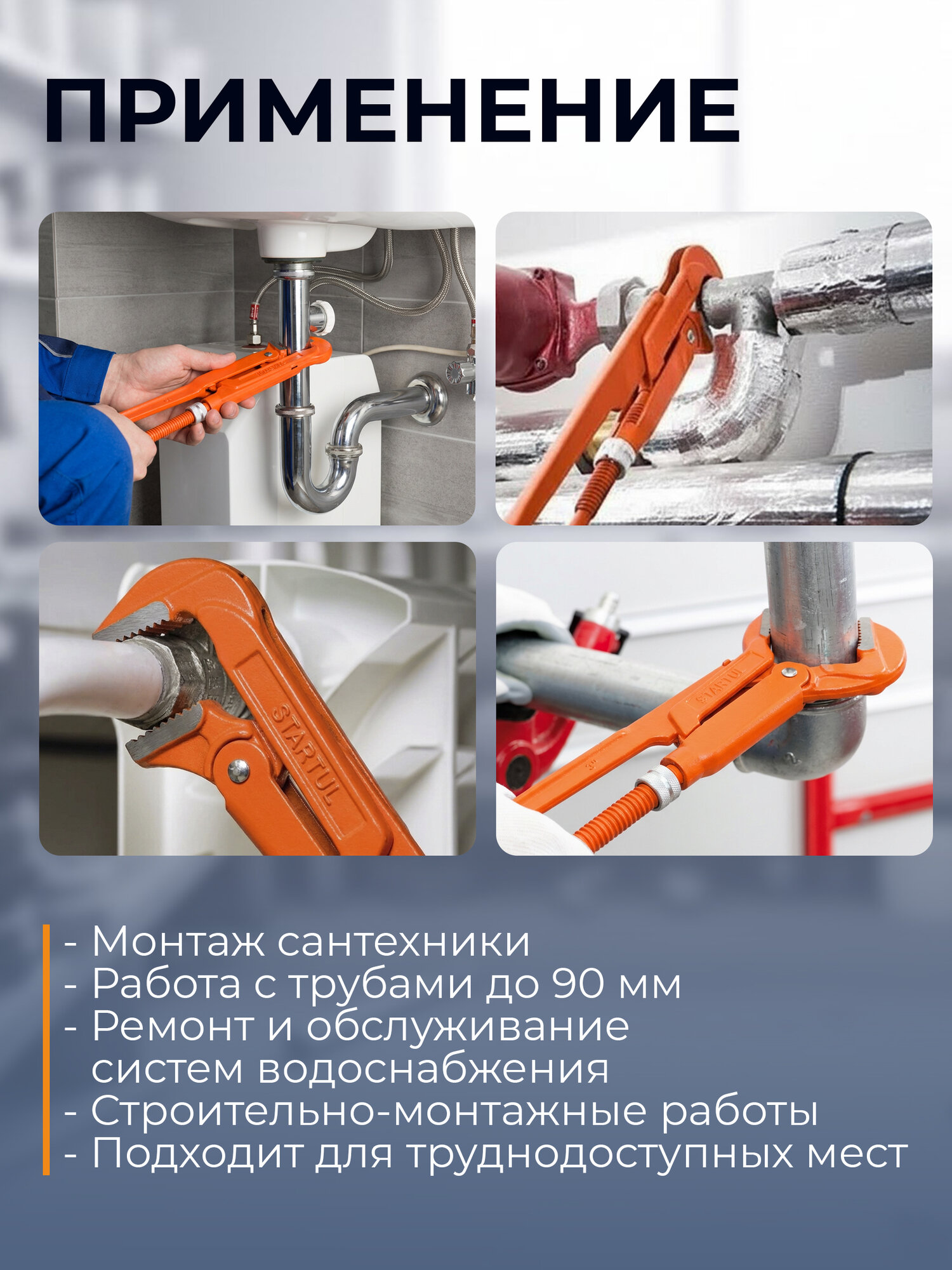 ПРИМЕНЕНИЕ

STARTUL

STARTUL

- Монтаж сантехники
- Работа с трубами до 90 мм
- Ремонт и обслуживание систем водоснабжения
- Строительно-монтажные работы
- Подходит для труднодоступных мест