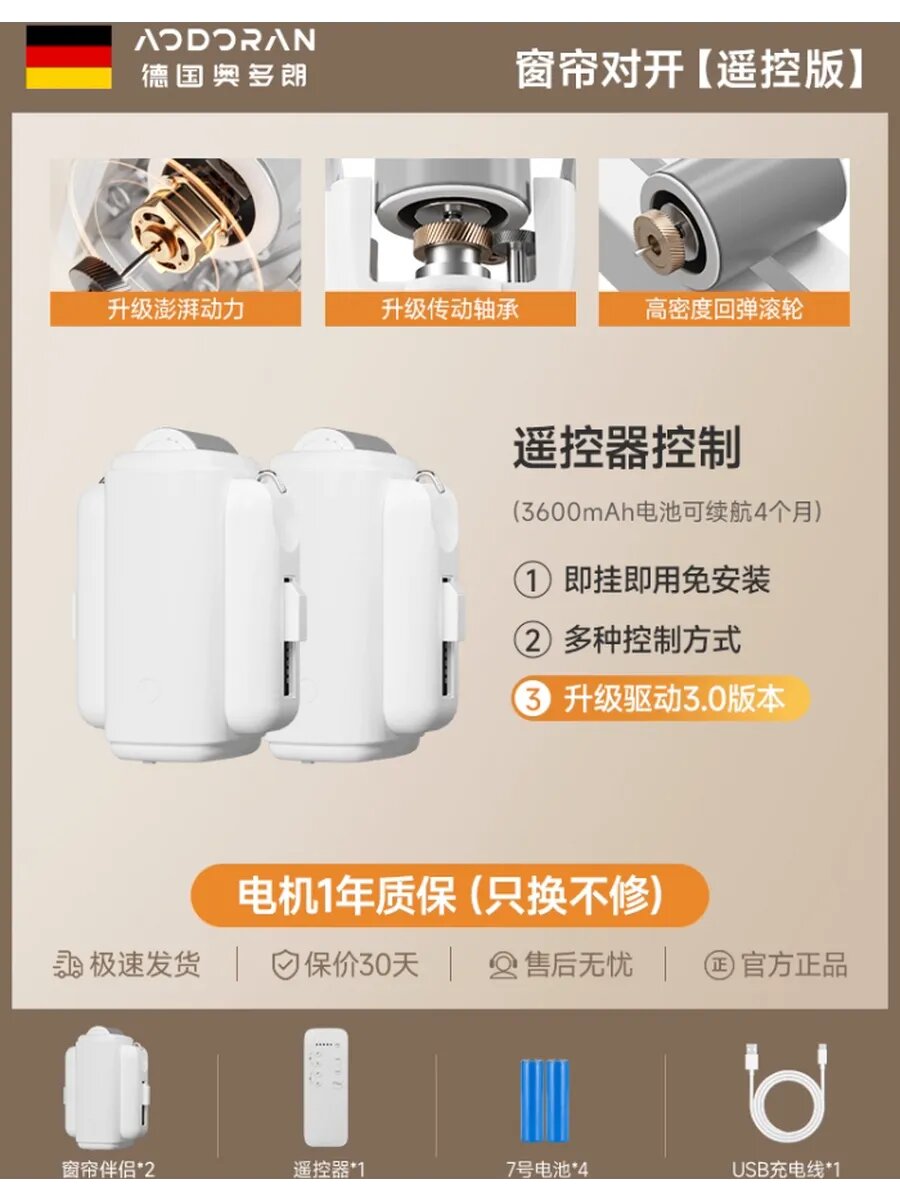 AODORAN
德国奥多朗

窗帘对开【遥控版】

升级澎湃动力

升级传动轴承

高密度回弹滚轮

遥控器控制

(3600mAh电池可续航4个月)

① 即挂即用免安装

② 多种控制方式

③ 升级驱动3.0版本

电机1年质保 (只换不修)

极速发货 | 保价30天 | 售后无忧 | 正 官方正品

窗帘伴侣*2

遥控器*1

7号电池*4

USB充电线*1