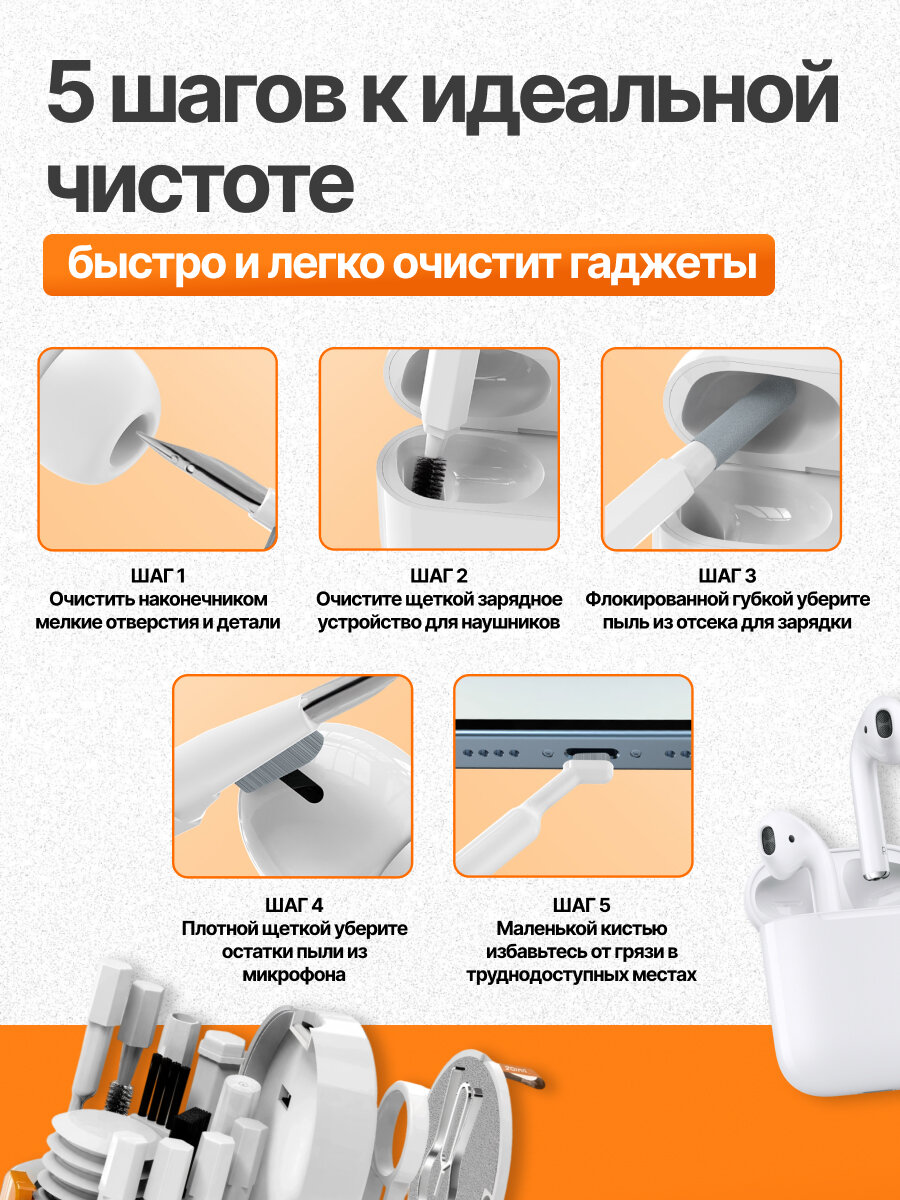 5 шагов к идеальной чистоте

быстро и легко очистит гаджеты

ШАГ 1
Очистить наконечником мелкие отверстия и детали

ШАГ 2
Очистите щеткой зарядное устройство для наушников

ШАГ 3
Флокированной губкой уберите пыль из отсека для зарядки

ШАГ 4
Плотной щеткой уберите остатки пыли из микрофона

ШАГ 5
Маленькой кистью избавьтесь от грязи в труднодоступных местах