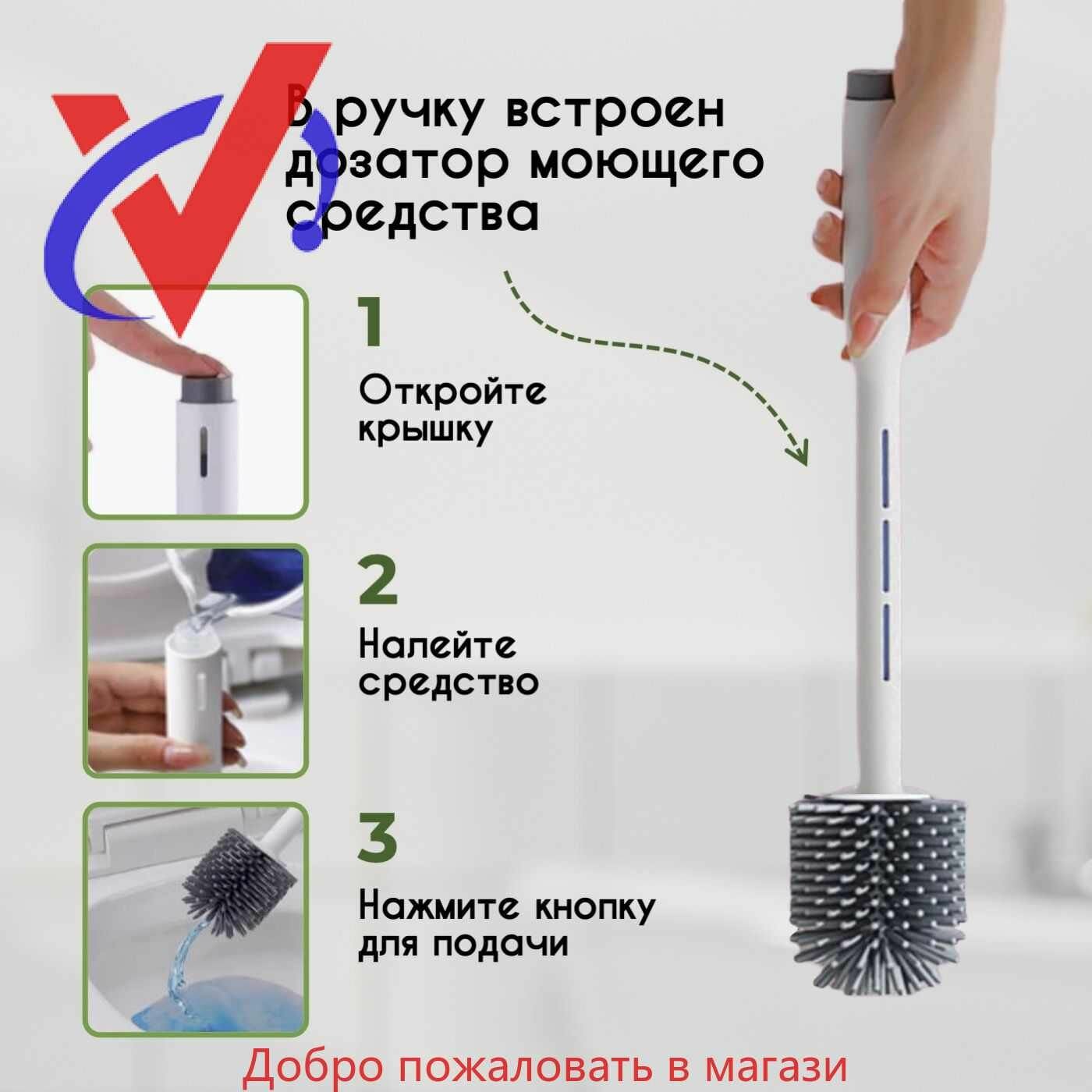 В ручку встроен дозатор моющего средства

1

Откройте крышку

2

Налейте средство

3

Нажмите кнопку для подачи

Добро пожаловать в магази