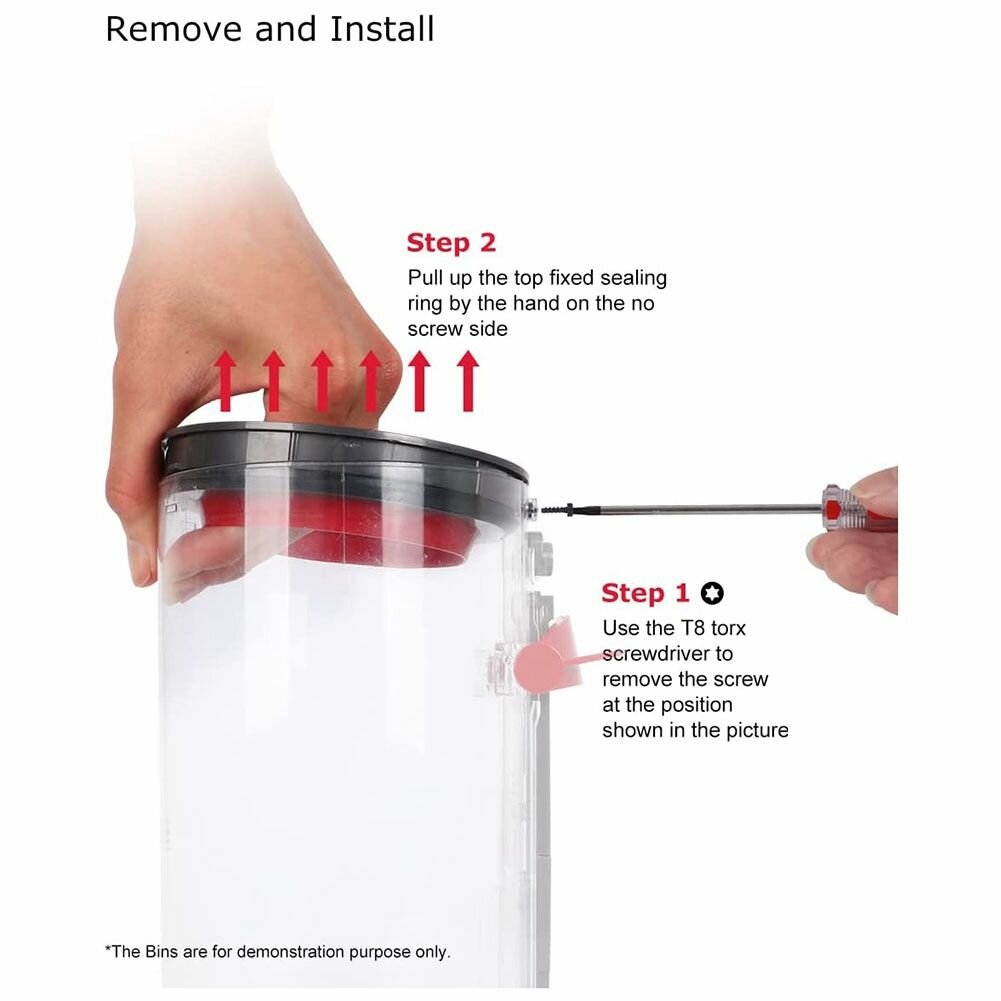 Remove and Install

Step 2

Pull up the top fixed sealing ring by the hand on the no screw side

Step 1

Use the T8 torx screwdriver to remove the screw at the position shown in the picture

*The Bins are for demonstration purpose only.