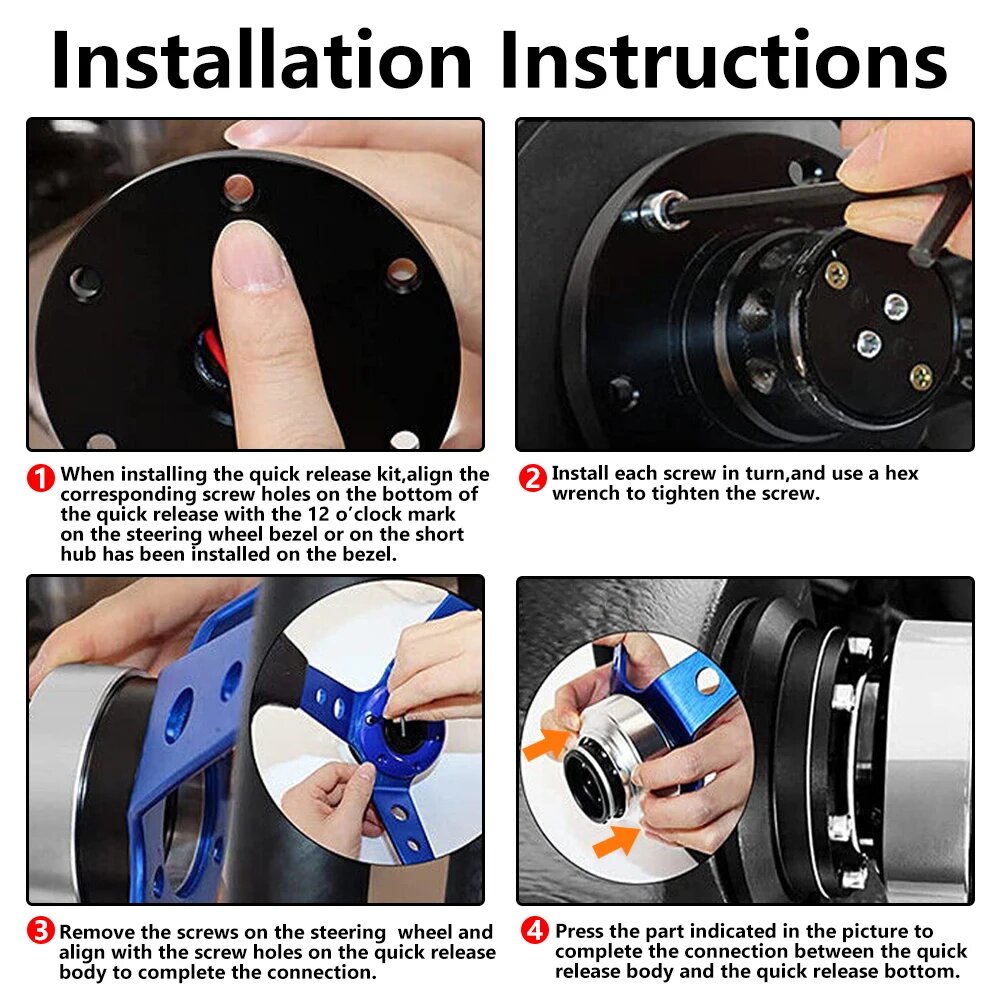 Installation Instructions

1 When installing the quick release kit,align the corresponding screw holes on the bottom of the quick release with the 12 o'clock mark on the steering wheel bezel or on the short hub has been installed on the bezel.

2 Install each screw in turn,and use a hex wrench to tighten the screw.

3 Remove the screws on the steering wheel and align with the screw holes on the quick release body to complete the connection.

4 Press the part indicated in the picture to complete the connection between the quick release body and the quick release bottom.