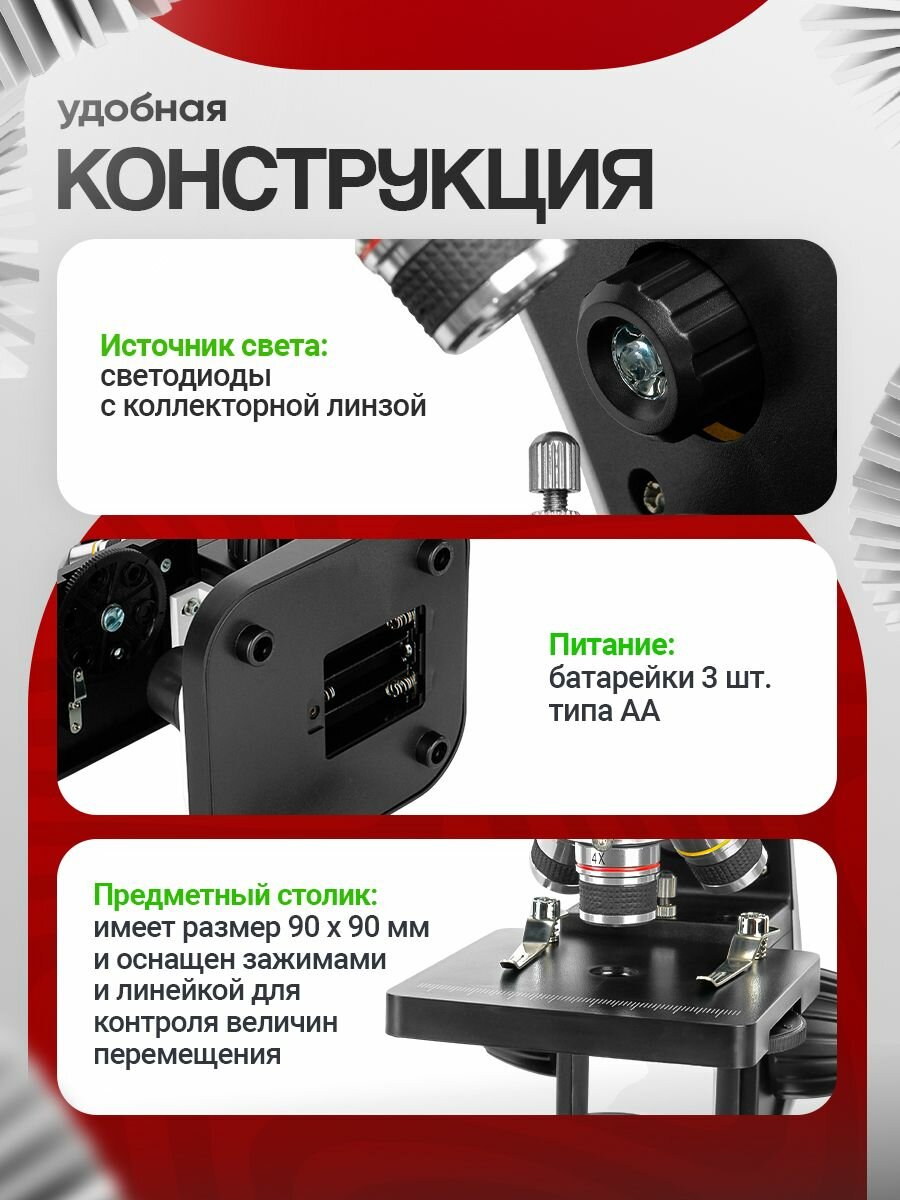 удобная
КОНСТРУКЦИЯ

Источник света:
светодиоды
с коллекторной линзой

Питание:
батарейки 3 шт.
типа АА

4X

Предметный столик:
имеет размер 90 х 90 мм
и оснащен зажимами
и линейкой для
контроля величин
перемещения