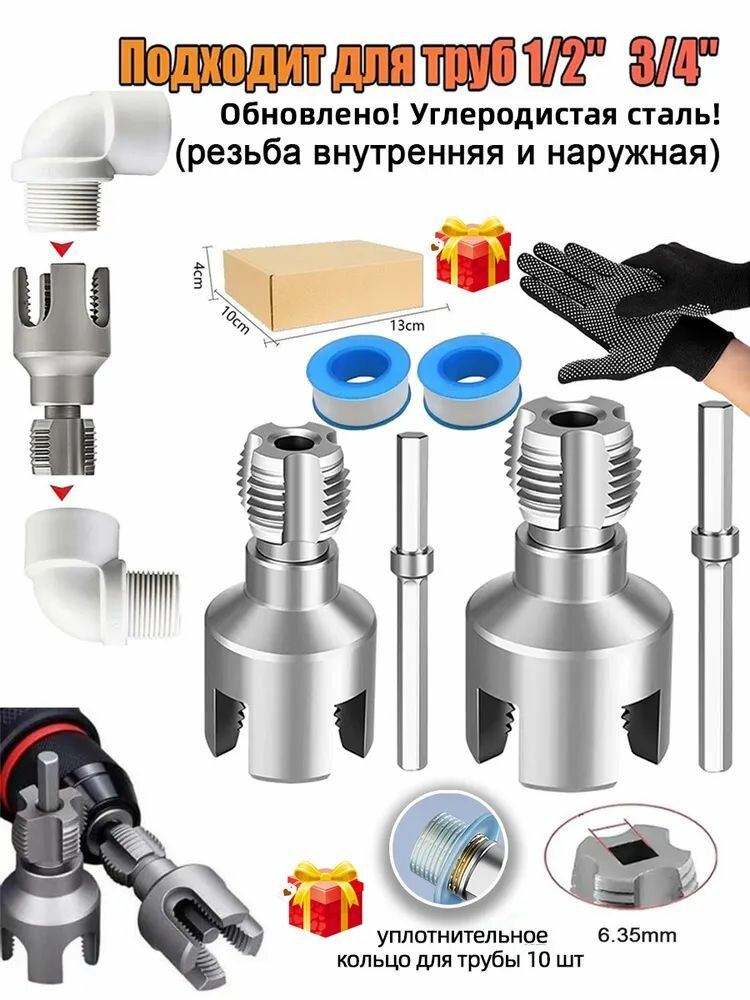 Подходит для труб 1/2" 3/4"
Обновлено! Углеродистая сталь!
(резьба внутренняя и наружная)

4cm
10cm
13cm

уплотнительное кольцо для трубы 10 шт

6.35mm