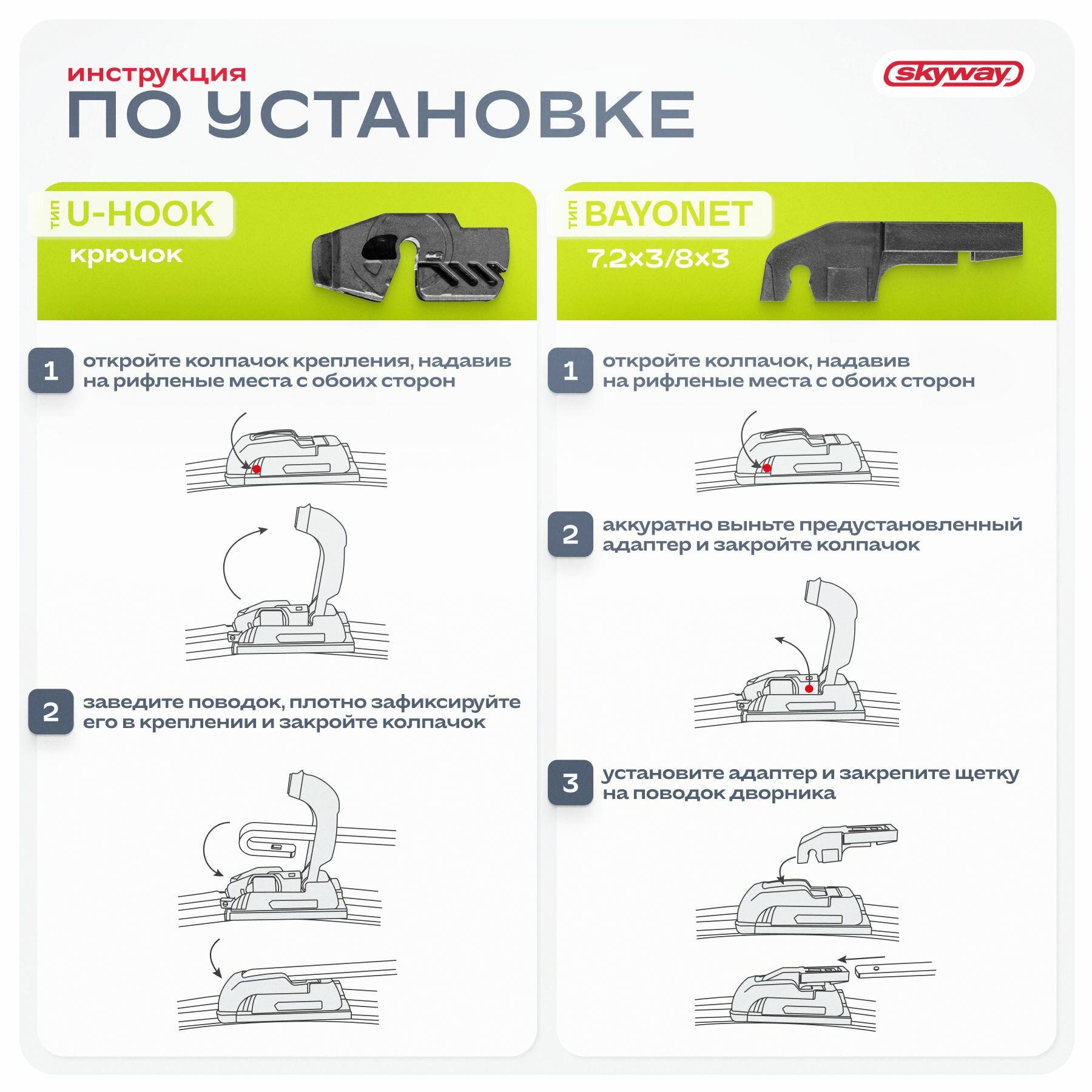 инструкция
ПО УСТАНОВКЕ

skyway

тип U-HOOK
крючок

1 откройте колпачок крепления, надавив на рифленые места с обоих сторон

2 заведите поводок, плотно зафиксируйте его в креплении и закройте колпачок

тип BAYONET
7.2×3/8×3

1 откройте колпачок, надавив на рифленые места с обоих сторон

2 аккуратно выньте предустановленный адаптер и закройте колпачок

3 установите адаптер и закрепите щетку на поводок дворника