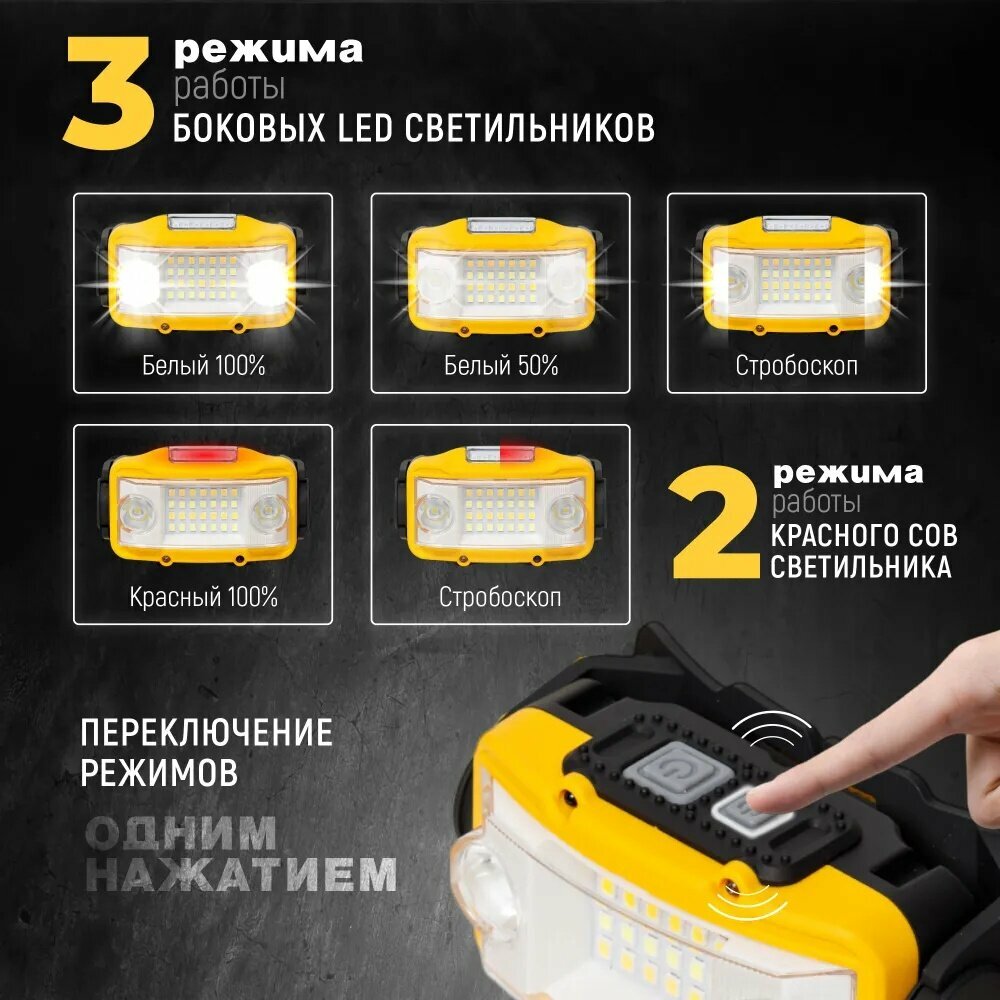 3 режима
работы
БОКОВЫХ LED СВЕТИЛЬНИКОВ

Белый 100%

Белый 50%

Стробоскоп

Красный 100%

Стробоскоп

2 режима
работы
КРАСНОГО СОВ
СВЕТИЛЬНИКА

ПЕРЕКЛЮЧЕНИЕ
РЕЖИМОВ

ОДНИМ
НАЖАТИЕМ