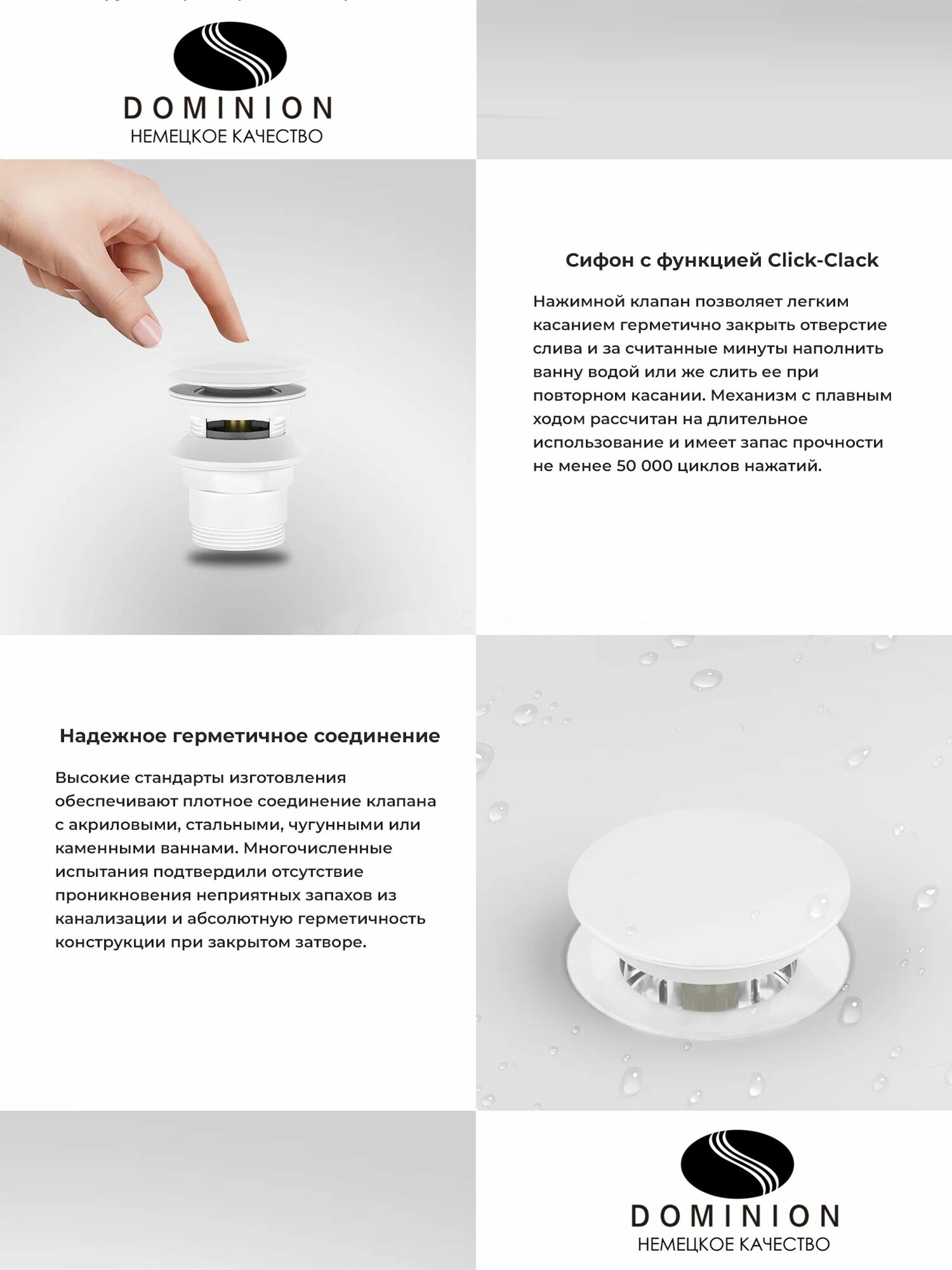 DOMINION
НЕМЕЦКОЕ КАЧЕСТВО

Сифон с функцией Click-Clack

Нажимной клапан позволяет легким касанием герметично закрыть отверстие слива и за считанные минуты наполнить ванну водой или же слить ее при повторном касании. Механизм с плавным ходом рассчитан на длительное использование и имеет запас прочности не менее 50 000 циклов нажатий.

Надежное герметичное соединение

Высокие стандарты изготовления обеспечивают плотное соединение клапана с акриловыми, стальными, чугунными или каменными ваннами. Многочисленные испытания подтвердили отсутствие проникновения неприятных запахов из канализации и абсолютную герметичность конструкции при закрытом затворе.

DOMINION
НЕМЕЦКОЕ КАЧЕСТВО