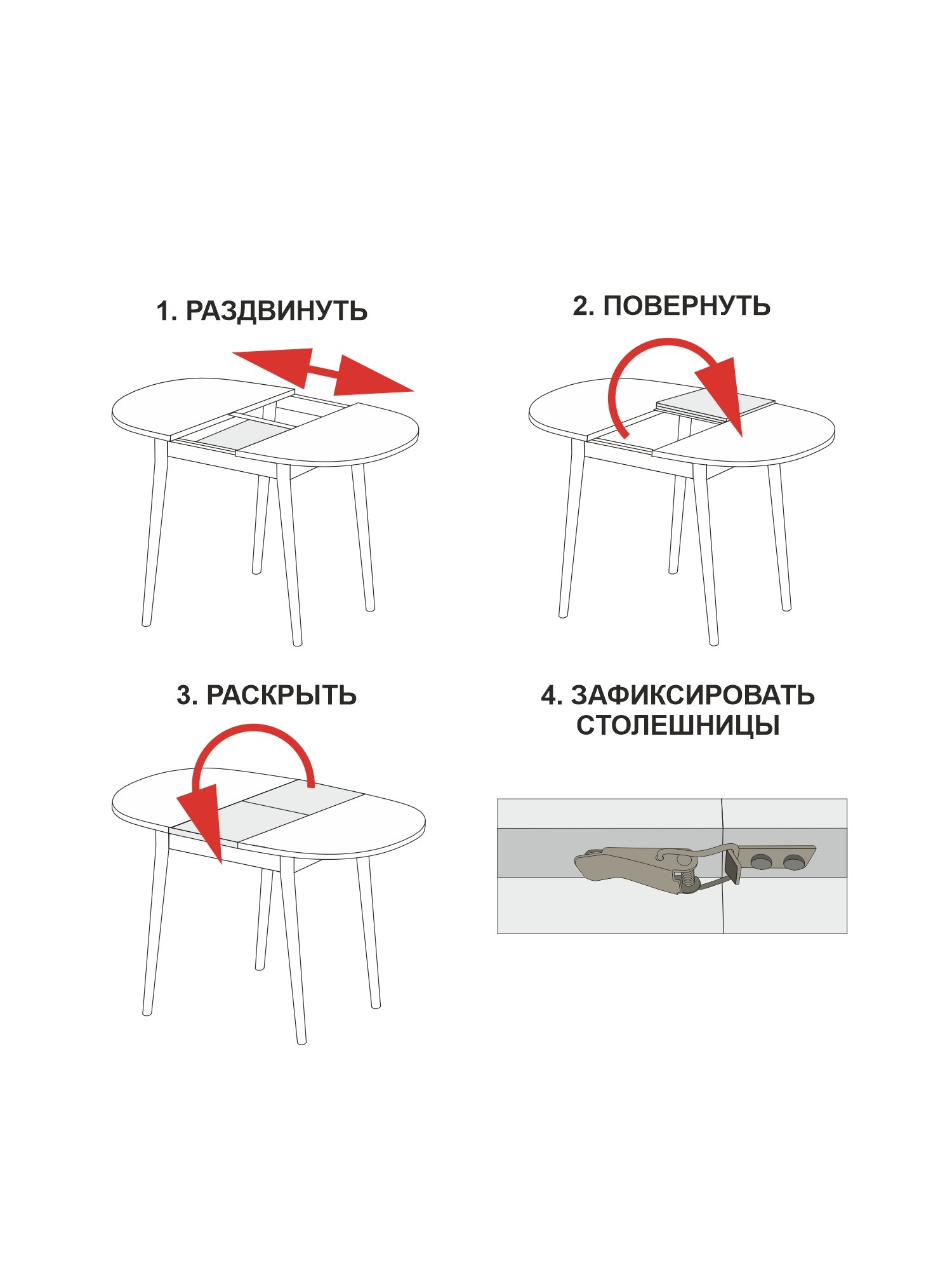 1. РАЗДВИНУТЬ

2. ПОВЕРНУТЬ

3. РАСКРЫТЬ

4. ЗАФИКСИРОВАТЬ СТОЛЕШНИЦЫ