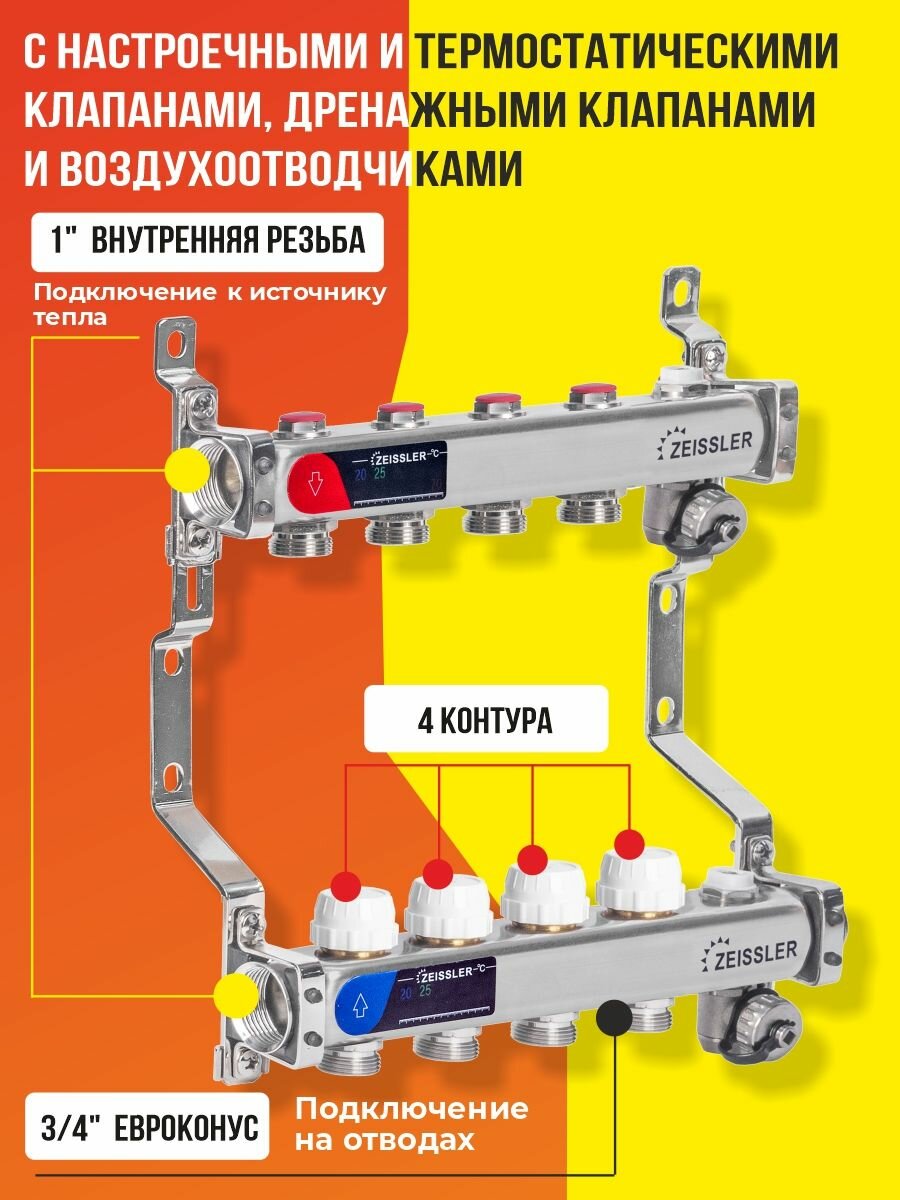 С НАСТРОЕЧНЫМИ И ТЕРМОСТАТИЧЕСКИМИ КЛАПАНАМИ, ДРЕНАЖНЫМИ КЛАПАНАМИ И ВОЗДУХООТВОДЧИКАМИ

1" ВНУТРЕННЯЯ РЕЗЬБА

Подключение к источнику тепла

ZEISSLER

ZEISSLER °C
20 25

4 КОНТУРА

ZEISSLER

ZEISSLER °C
20 25

3/4" ЕВРОКОНУС

Подключение на отводах