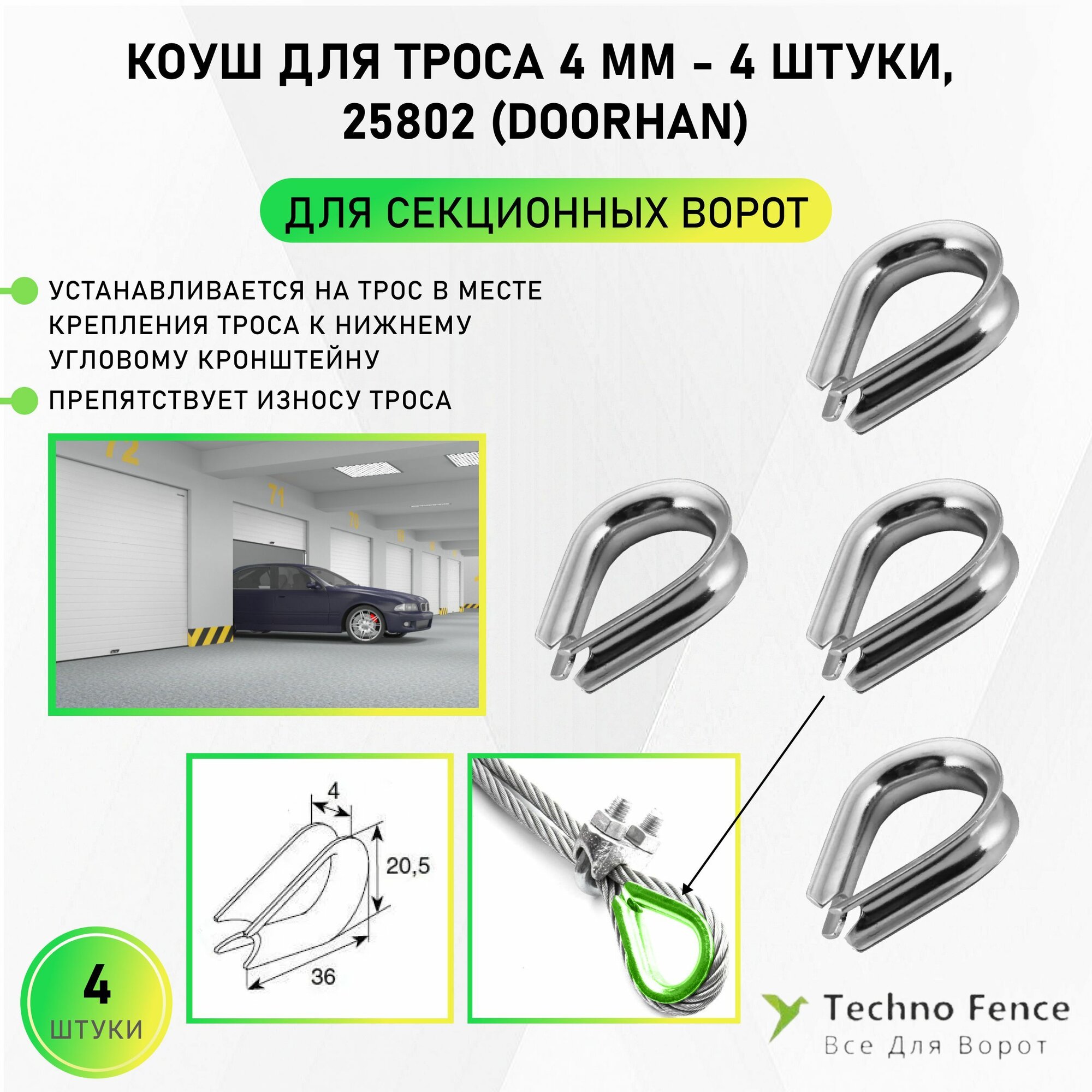 КОУШ ДЛЯ ТРОСА 4 ММ - 4 ШТУКИ, 25802 (DOORHAN)

ДЛЯ СЕКЦИОННЫХ ВОРОТ

УСТАНАВЛИВАЕТСЯ НА ТРОС В МЕСТЕ КРЕПЛЕНИЯ ТРОСА К НИЖНЕМУ УГЛОВОМУ КРОНШТЕЙНУ

ПРЕПЯТСТВУЕТ ИЗНОСУ ТРОСА

72

71

70

4

20,5

36

4

ШТУКИ

Techno Fence

Все Для Ворот