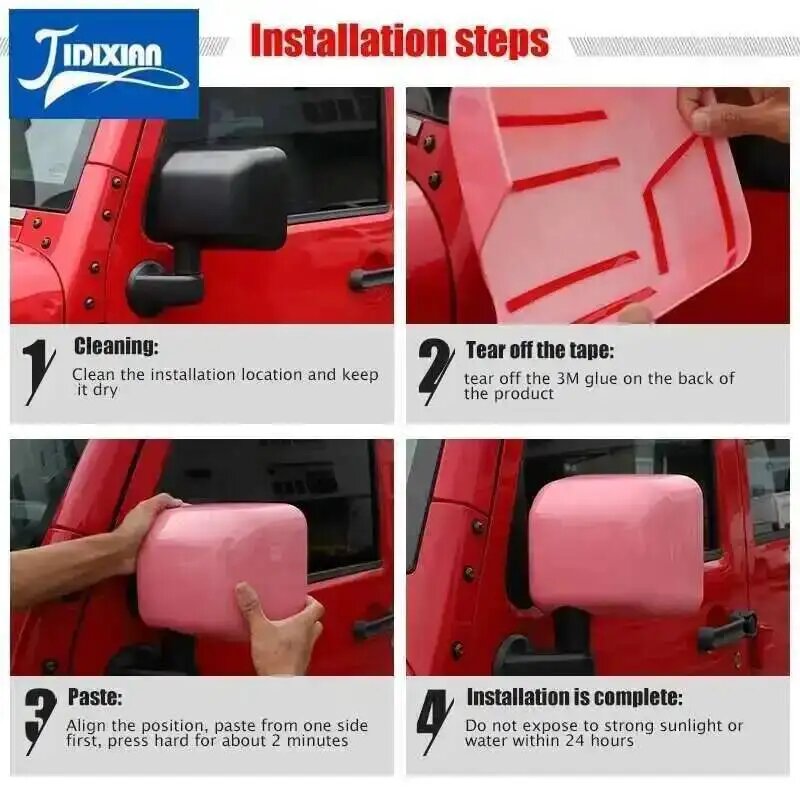 JIDIXIAN

Installation steps

1 Cleaning:
Clean the installation location and keep it dry

2 Tear off the tape:
tear off the 3M glue on the back of the product

3 Paste:
Align the position, paste from one side first, press hard for about 2 minutes

4 Installation is complete:
Do not expose to strong sunlight or water within 24 hours