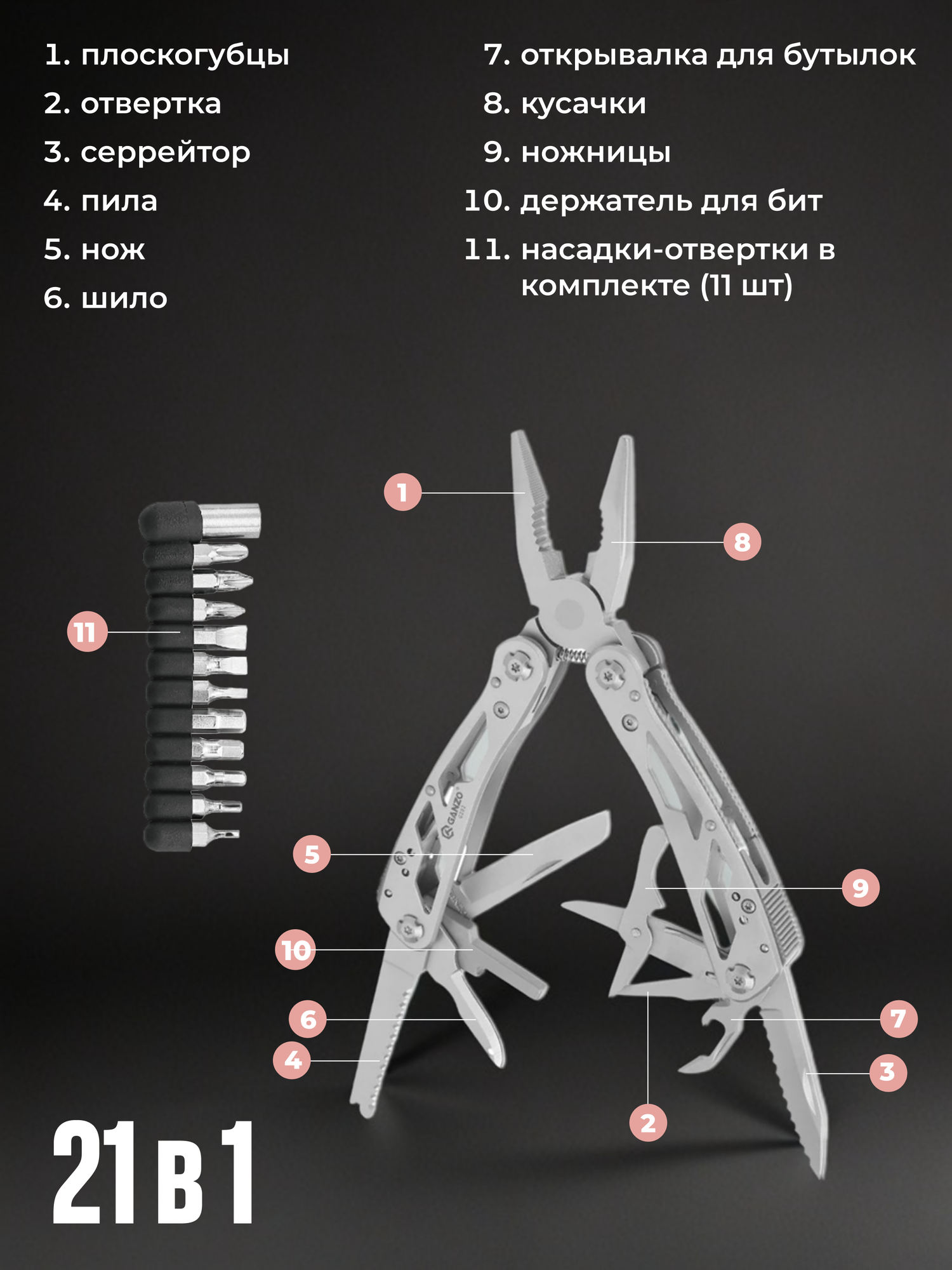 1. плоскогубцы
2. отвертка
3. серрейтор
4. пила
5. нож
6. шило

7. открывалка для бутылок
8. кусачки
9. ножницы
10. держатель для бит
11. насадки-отвертки в комплекте (11 шт)

1
8
11
GANZO
5
9
10
6
7
4
3
2

21 в 1