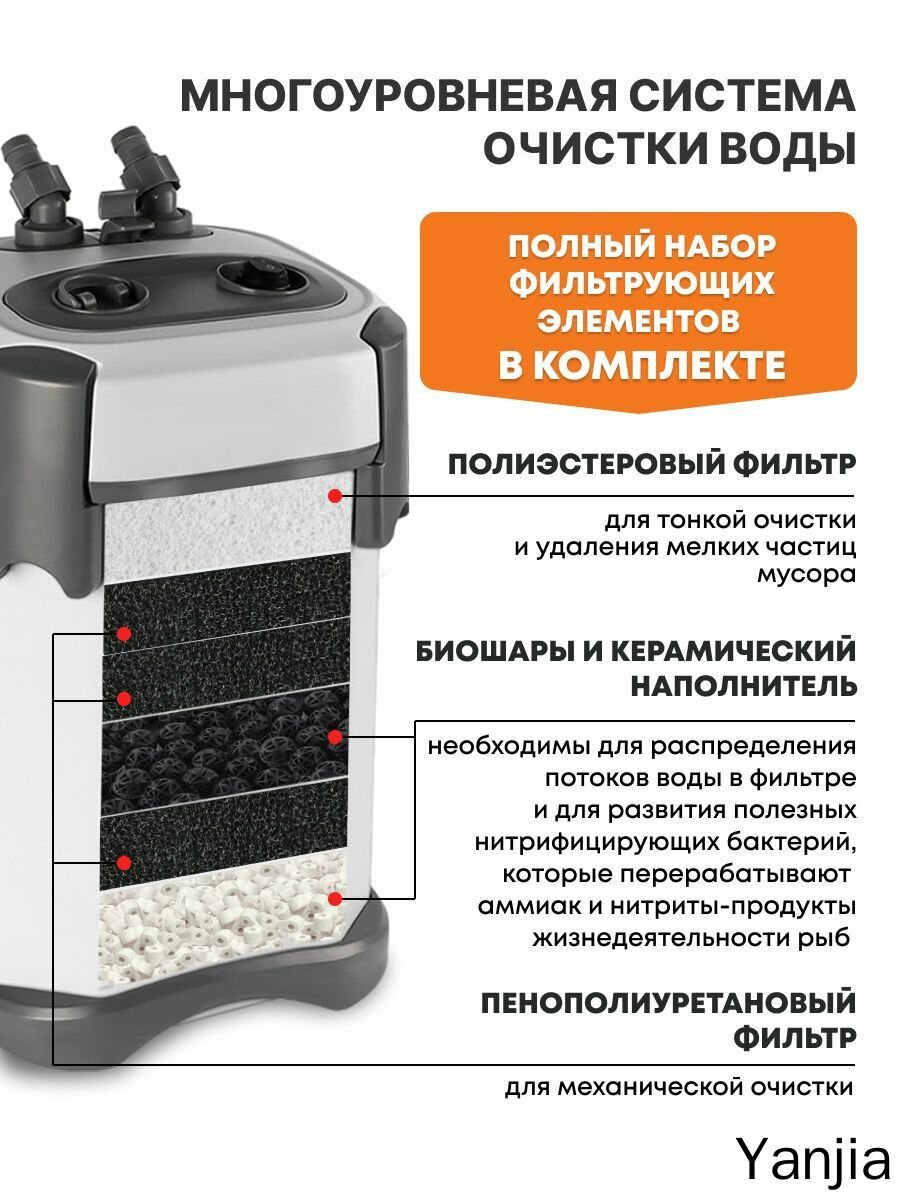 МНОГОУРОВНЕВАЯ СИСТЕМА ОЧИСТКИ ВОДЫ

ПОЛНЫЙ НАБОР ФИЛЬТРУЮЩИХ ЭЛЕМЕНТОВ В КОМПЛЕКТЕ

ПОЛИЭСТЕРОВЫЙ ФИЛЬТР

для тонкой очистки и удаления мелких частиц мусора

БИОШАРЫ И КЕРАМИЧЕСКИЙ НАПОЛНИТЕЛЬ

необходимы для распределения потоков воды в фильтре и для развития полезных нитрифицирующих бактерий, которые перерабатывают аммиак и нитриты-продукты жизнедеятельности рыб

ПЕНОПОЛИУРЕТАНОВЫЙ ФИЛЬТР

для механической очистки

Yanjia