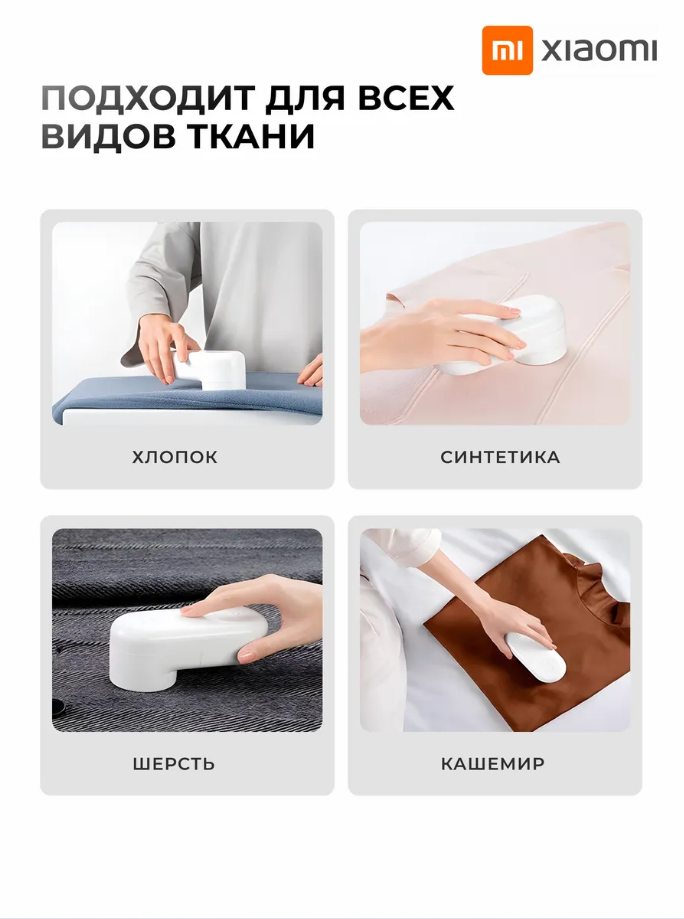 mi xiaomi

ПОДХОДИТ ДЛЯ ВСЕХ ВИДОВ ТКАНИ

ХЛОПОК

СИНТЕТИКА

ШЕРСТЬ

КАШЕМИР