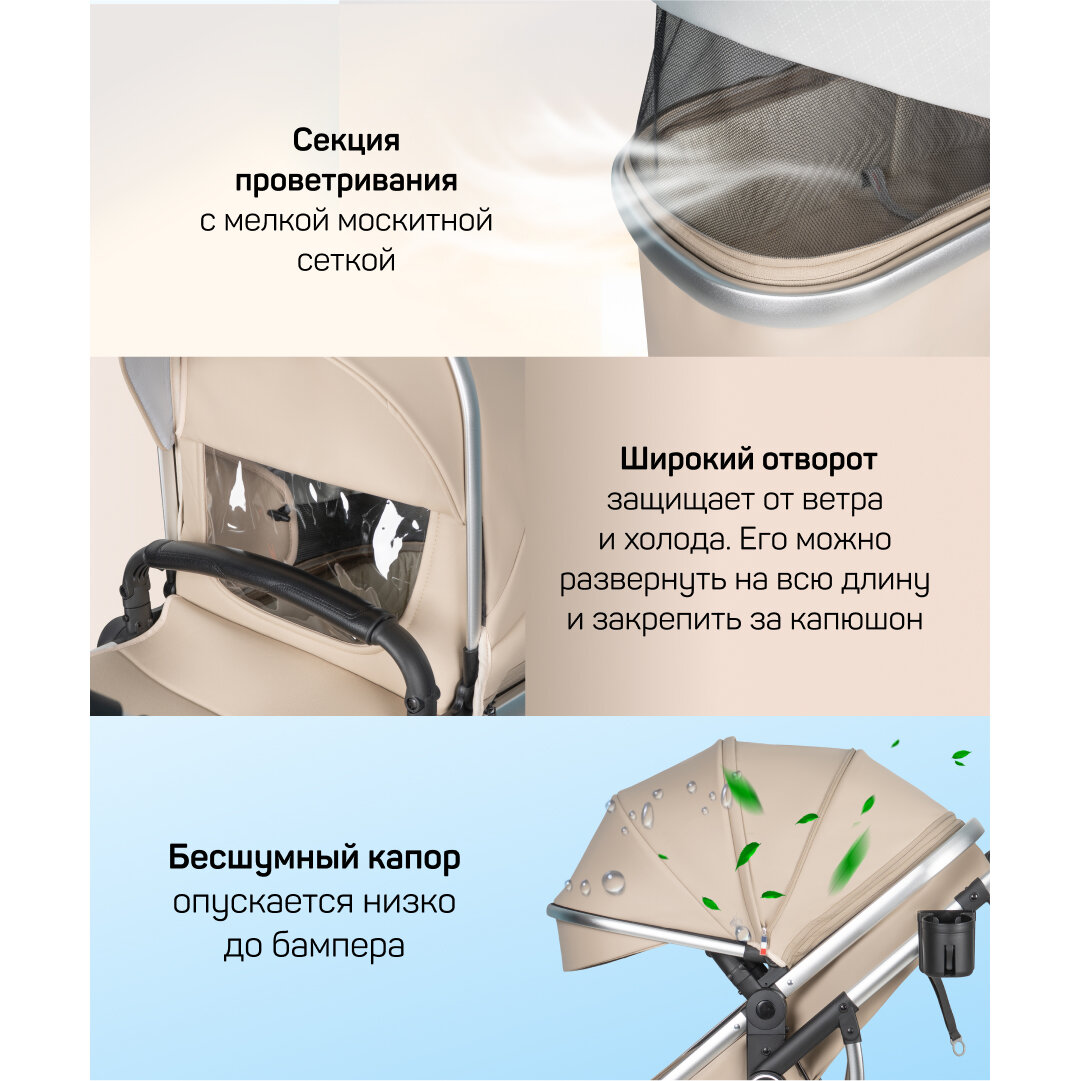 Секция проветривания с мелкой москитной сеткой

Широкий отворот защищает от ветра и холода. Его можно развернуть на всю длину и закрепить за капюшон

Бесшумный капор опускается низко до бампера