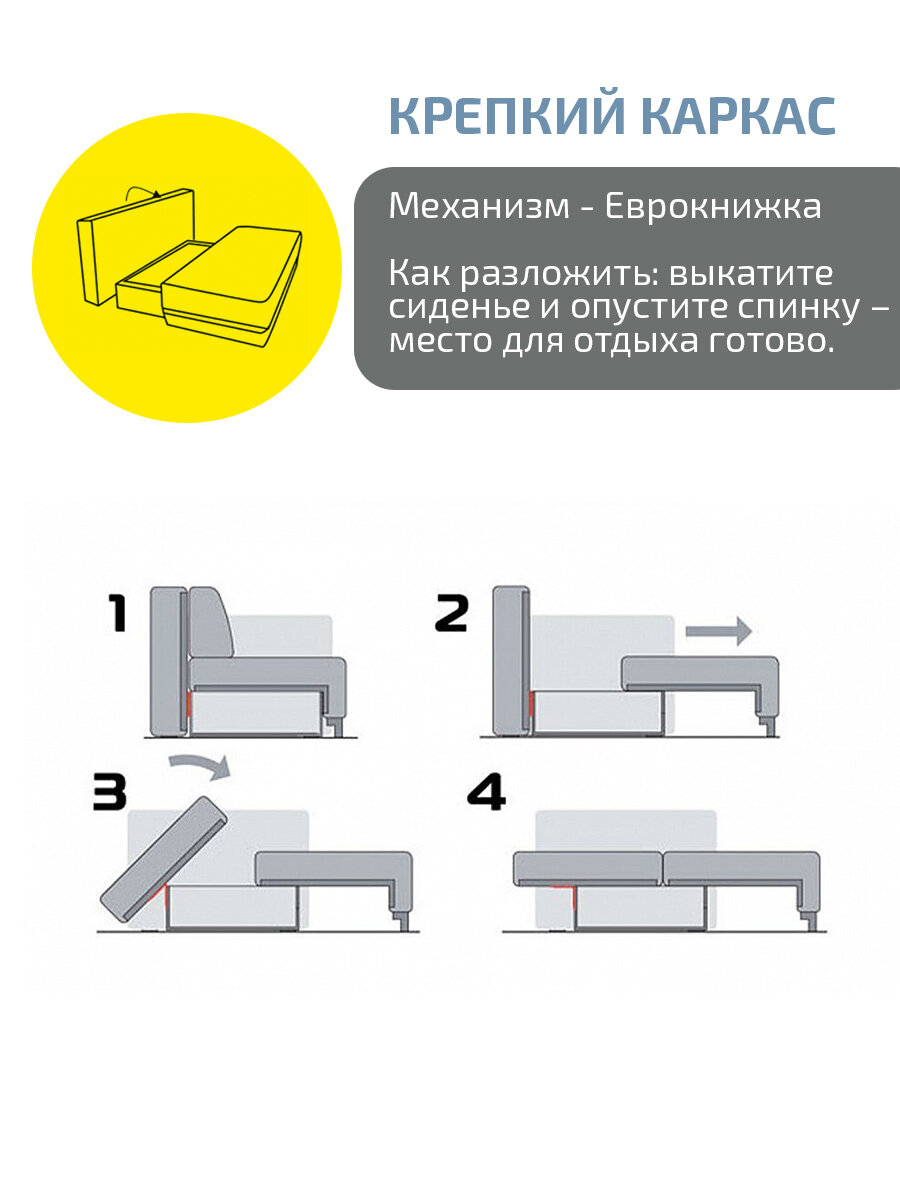 КРЕПКИЙ КАРКАС

Механизм - Еврокнижка

Как разложить: выкатите сиденье и опустите спинку – место для отдыха готово.

1

2

3

4