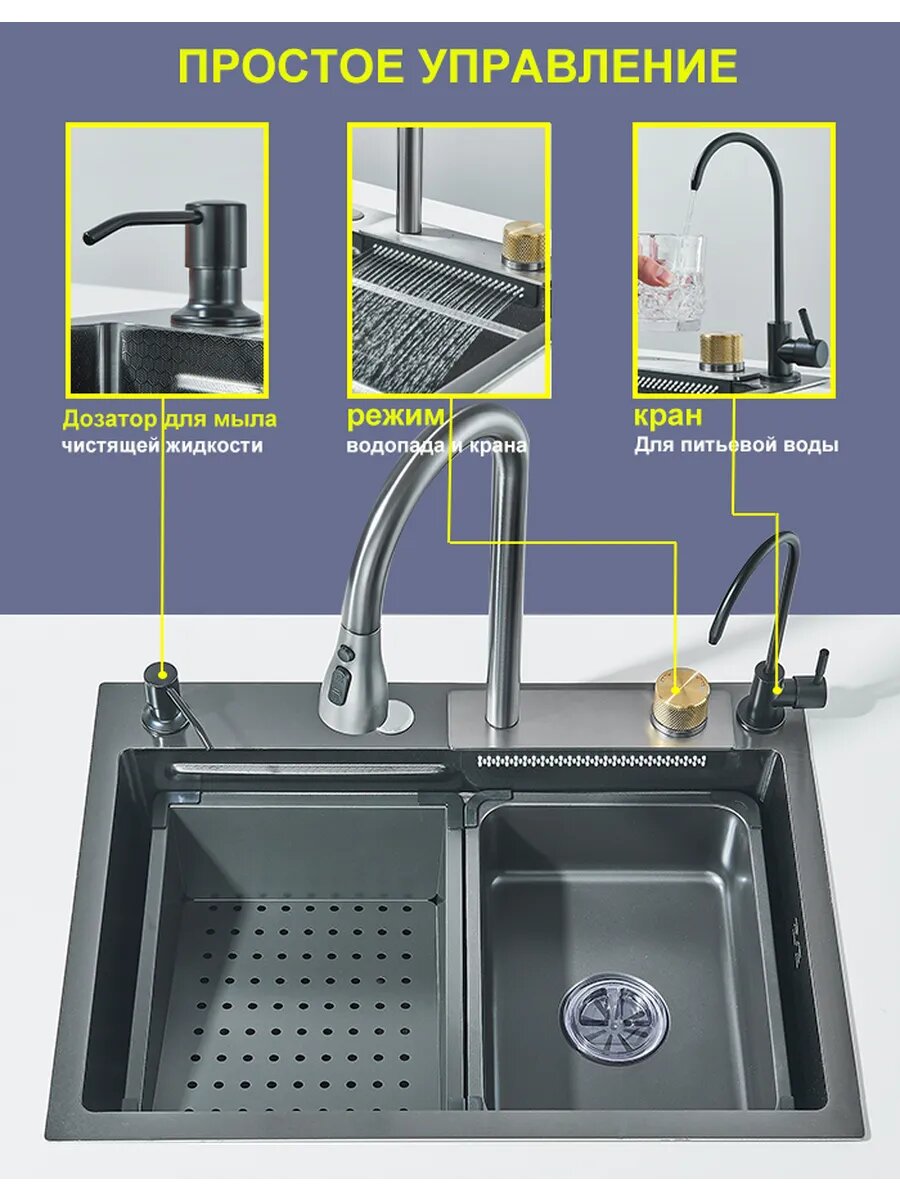 ПРОСТОЕ УПРАВЛЕНИЕ

Дозатор для мыла
чистящей жидкости

режим
водопада и крана

кран
Для питьевой воды