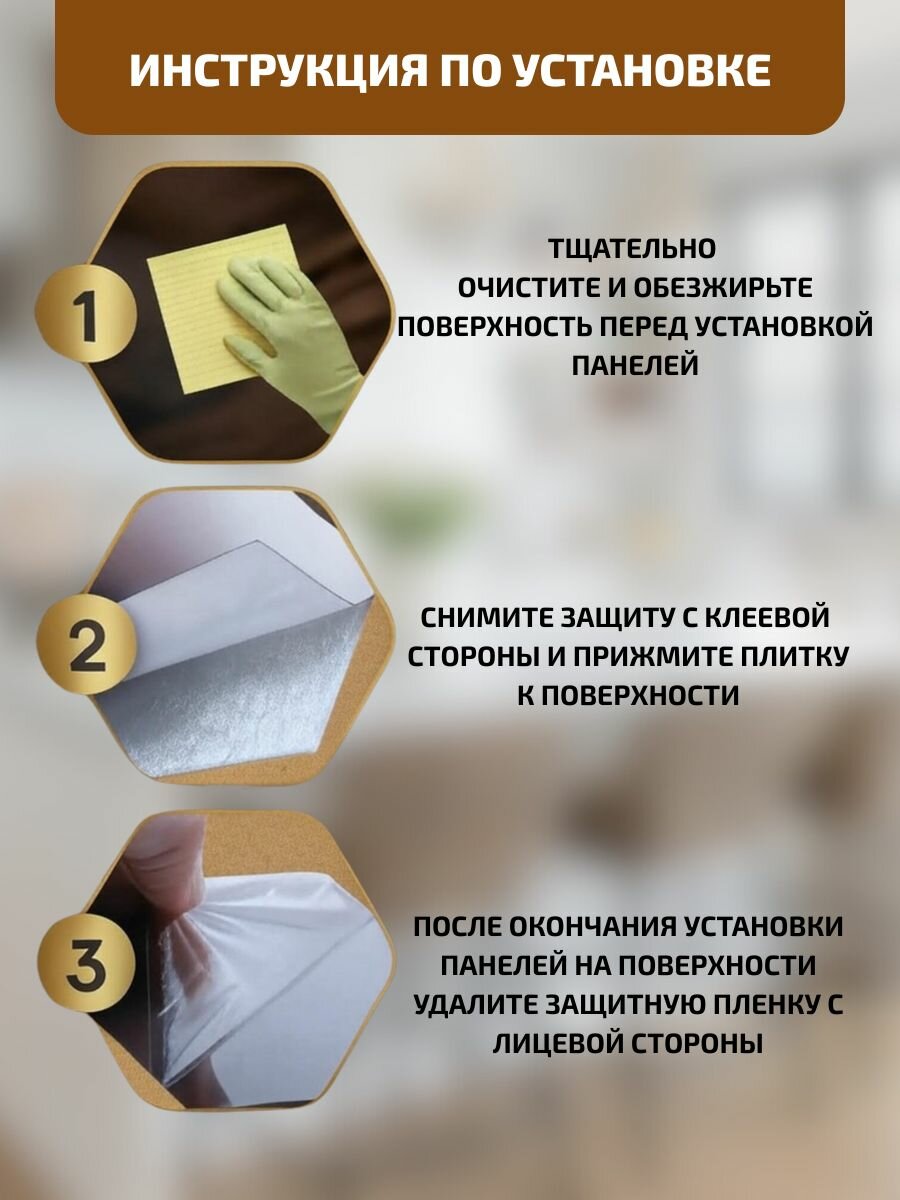 ИНСТРУКЦИЯ ПО УСТАНОВКЕ

1

ТЩАТЕЛЬНО ОЧИСТИТЕ И ОБЕЗЖИРЬТЕ ПОВЕРХНОСТЬ ПЕРЕД УСТАНОВКОЙ ПАНЕЛЕЙ

2

СНИМИТЕ ЗАЩИТУ С КЛЕЕВОЙ СТОРОНЫ И ПРИЖМИТЕ ПЛИТКУ К ПОВЕРХНОСТИ

3

ПОСЛЕ ОКОНЧАНИЯ УСТАНОВКИ ПАНЕЛЕЙ НА ПОВЕРХНОСТИ УДАЛИТЕ ЗАЩИТНУЮ ПЛЕНКУ С ЛИЦЕВОЙ СТОРОНЫ