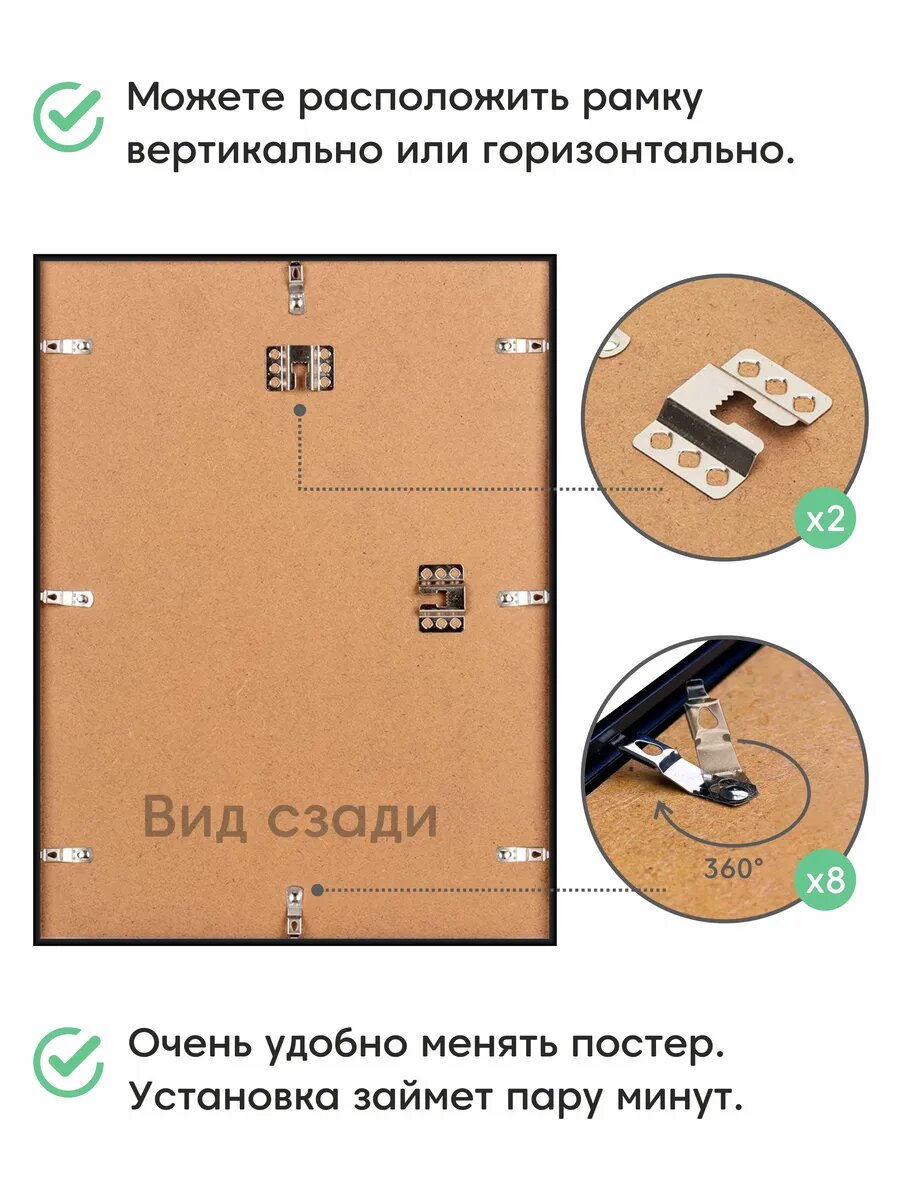 Можете расположить рамку вертикально или горизонтально.

x2

Вид сзади

360°

x8

Очень удобно менять постер. Установка займет пару минут.